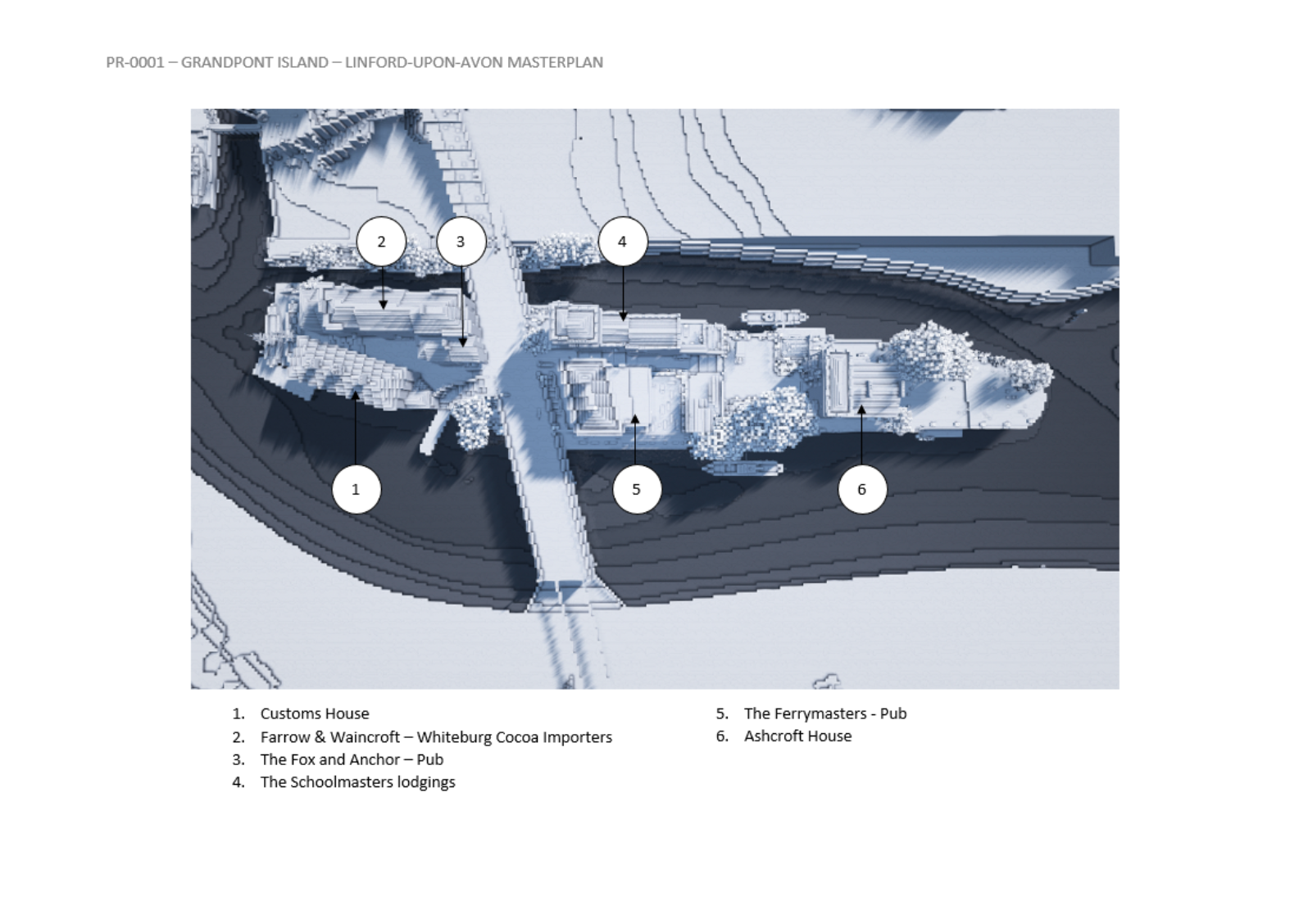 PR-0001 – GRANDPONT ISLAND – LINFORD-UPON-AVON MASTERPLAN

2 3 4

1 5 6

1. Customs House
2. Farrow & Waincroft – Whiteburg Cocoa Importers
3. The Fox and Anchor – Pub
4. The Schoolmasters lodgings

5. The Ferrymasters - Pub
6. Ashcroft House