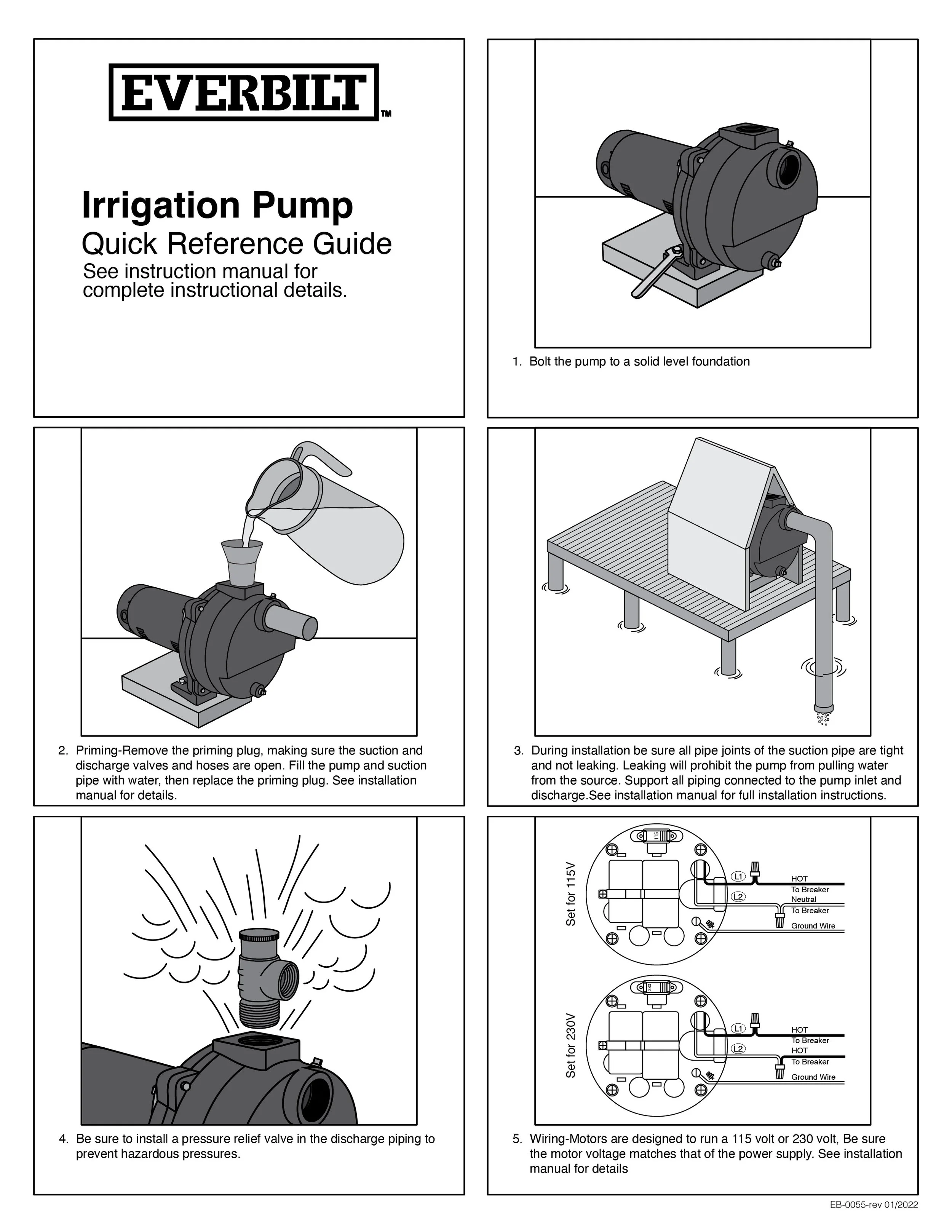 EVERBILT™

Irrigation Pump
Quick Reference Guide
See instruction manual for complete instructional details.

1. Bolt the pump to a solid level foundation

2. Priming-Remove the priming plug, making sure the suction and discharge valves and hoses are open. Fill the pump and suction pipe with water, then replace the priming plug. See installation manual for details.

3. During installation be sure all pipe joints of the suction pipe are tight and not leaking. Leaking will prohibit the pump from pulling water from the source. Support all piping connected to the pump inlet and discharge.See installation manual for full installation instructions.

4. Be sure to install a pressure relief valve in the discharge piping to prevent hazardous pressures.

Set for 115V
115
L1
L2
HOT
To Breaker
Neutral
To Breaker
Ground Wire

Set for 230V
230
L1
L2
HOT
To Breaker
HOT
To Breaker
Ground Wire

5. Wiring-Motors are designed to run a 115 volt or 230 volt, Be sure the motor voltage matches that of the power supply. See installation manual for details

EB-0055-rev 01/2022