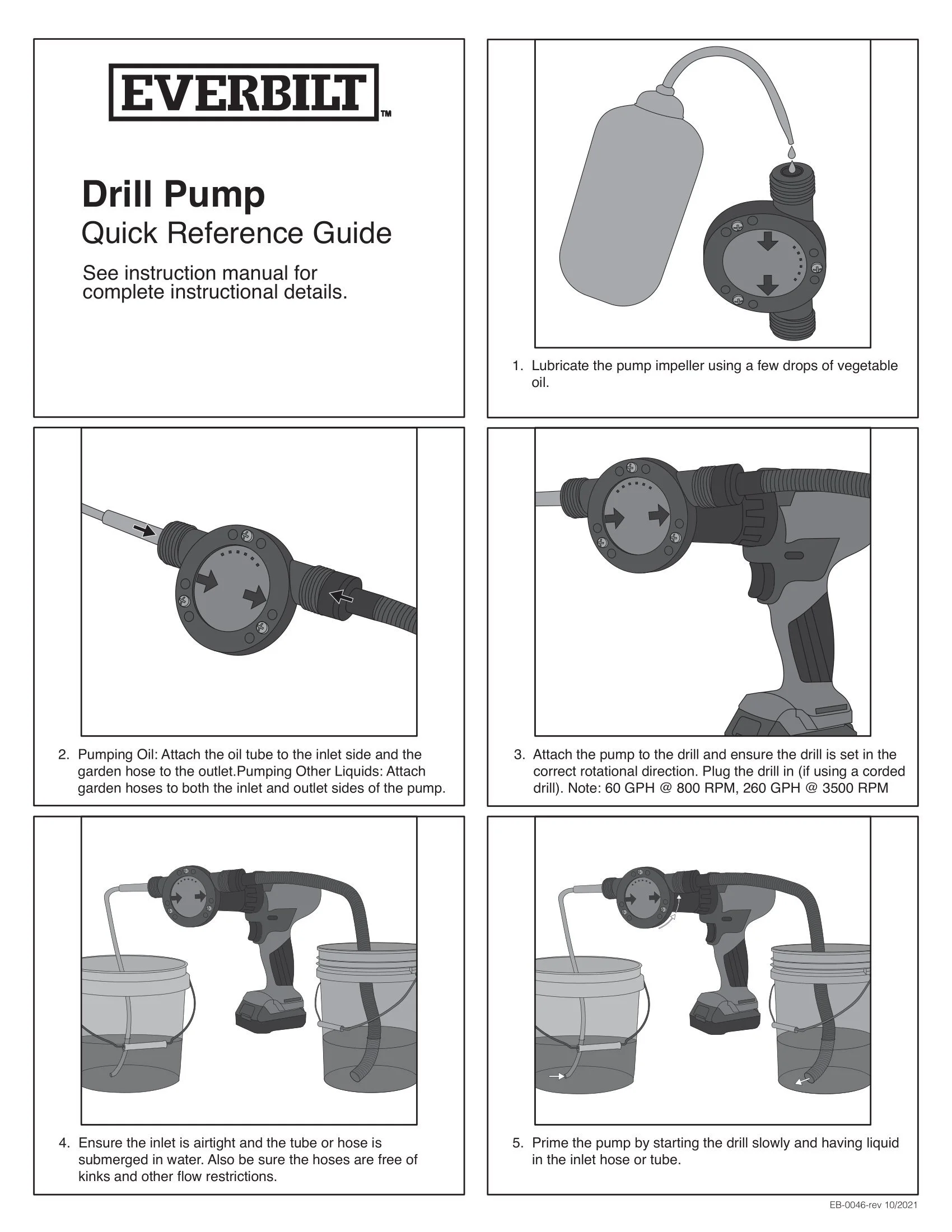 EVERBILT™

Drill Pump
Quick Reference Guide

See instruction manual for complete instructional details.

1. Lubricate the pump impeller using a few drops of vegetable oil.

2. Pumping Oil: Attach the oil tube to the inlet side and the garden hose to the outlet.Pumping Other Liquids: Attach garden hoses to both the inlet and outlet sides of the pump.

3. Attach the pump to the drill and ensure the drill is set in the correct rotational direction. Plug the drill in (if using a corded drill). Note: 60 GPH @ 800 RPM, 260 GPH @ 3500 RPM

4. Ensure the inlet is airtight and the tube or hose is submerged in water. Also be sure the hoses are free of kinks and other flow restrictions.

5. Prime the pump by starting the drill slowly and having liquid in the inlet hose or tube.

EB-0046-rev 10/2021