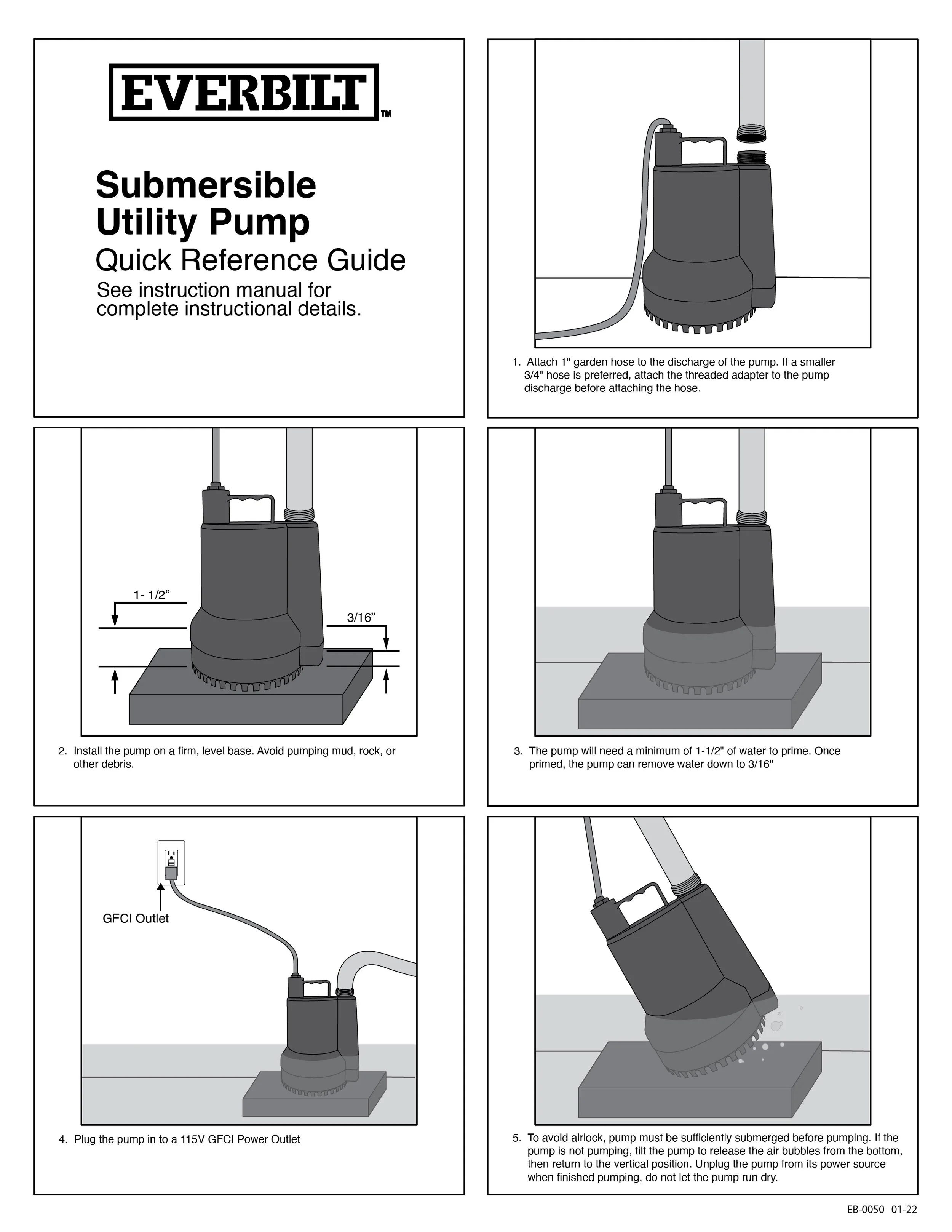 EVERBILT™

Submersible Utility Pump

Quick Reference Guide

See instruction manual for complete instructional details.

1. Attach 1" garden hose to the discharge of the pump. If a smaller 3/4" hose is preferred, attach the threaded adapter to the pump discharge before attaching the hose.

1- 1/2”

3/16”

2. Install the pump on a firm, level base. Avoid pumping mud, rock, or other debris.

3. The pump will need a minimum of 1-1/2" of water to prime. Once primed, the pump can remove water down to 3/16"

GFCI Outlet

4. Plug the pump in to a 115V GFCI Power Outlet

5. To avoid airlock, pump must be sufficiently submerged before pumping. If the pump is not pumping, tilt the pump to release the air bubbles from the bottom, then return to the vertical position. Unplug the pump from its power source when finished pumping, do not let the pump run dry.

EB-0050 01-22