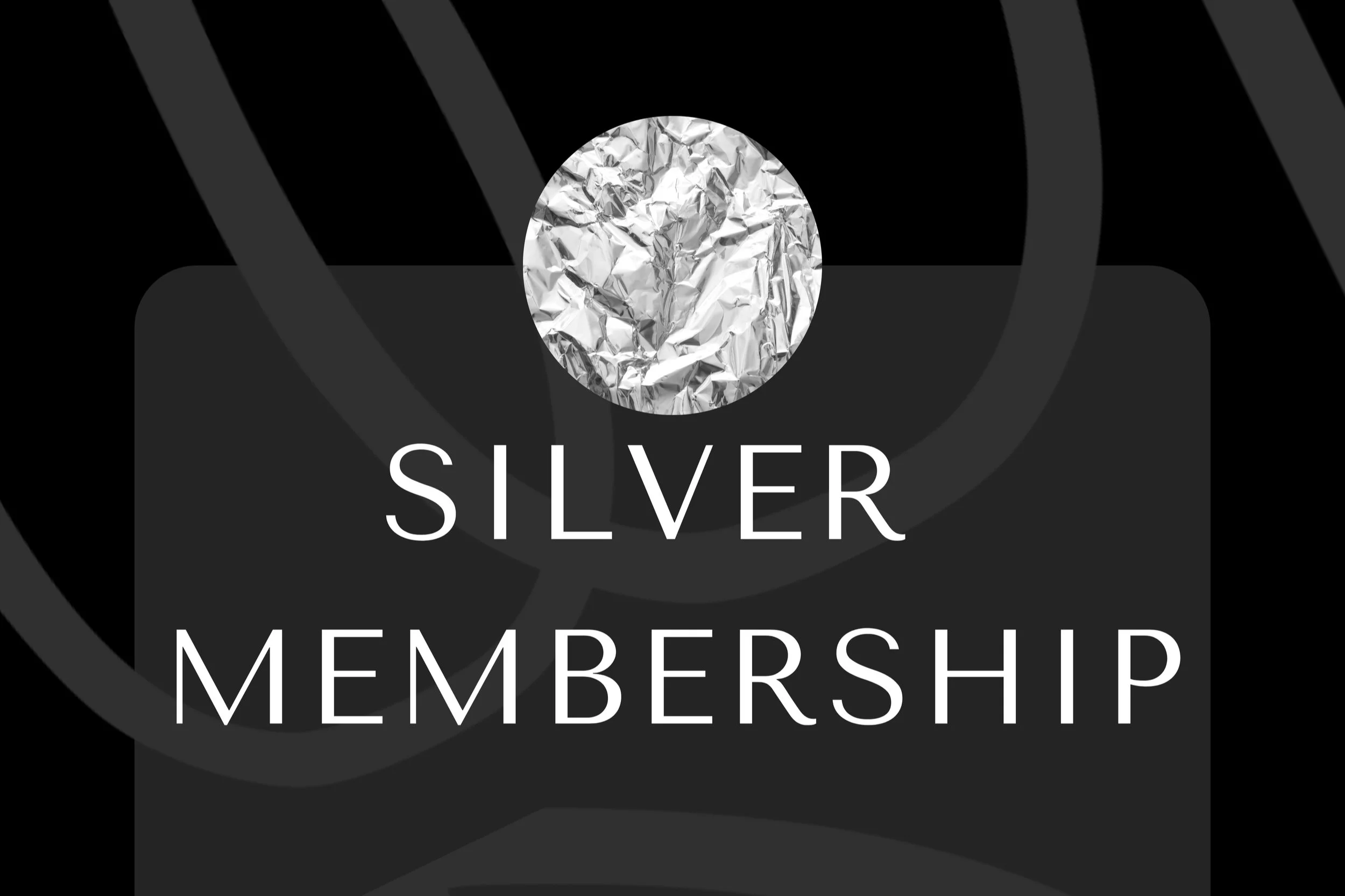 SILVER MEMBERSHIP