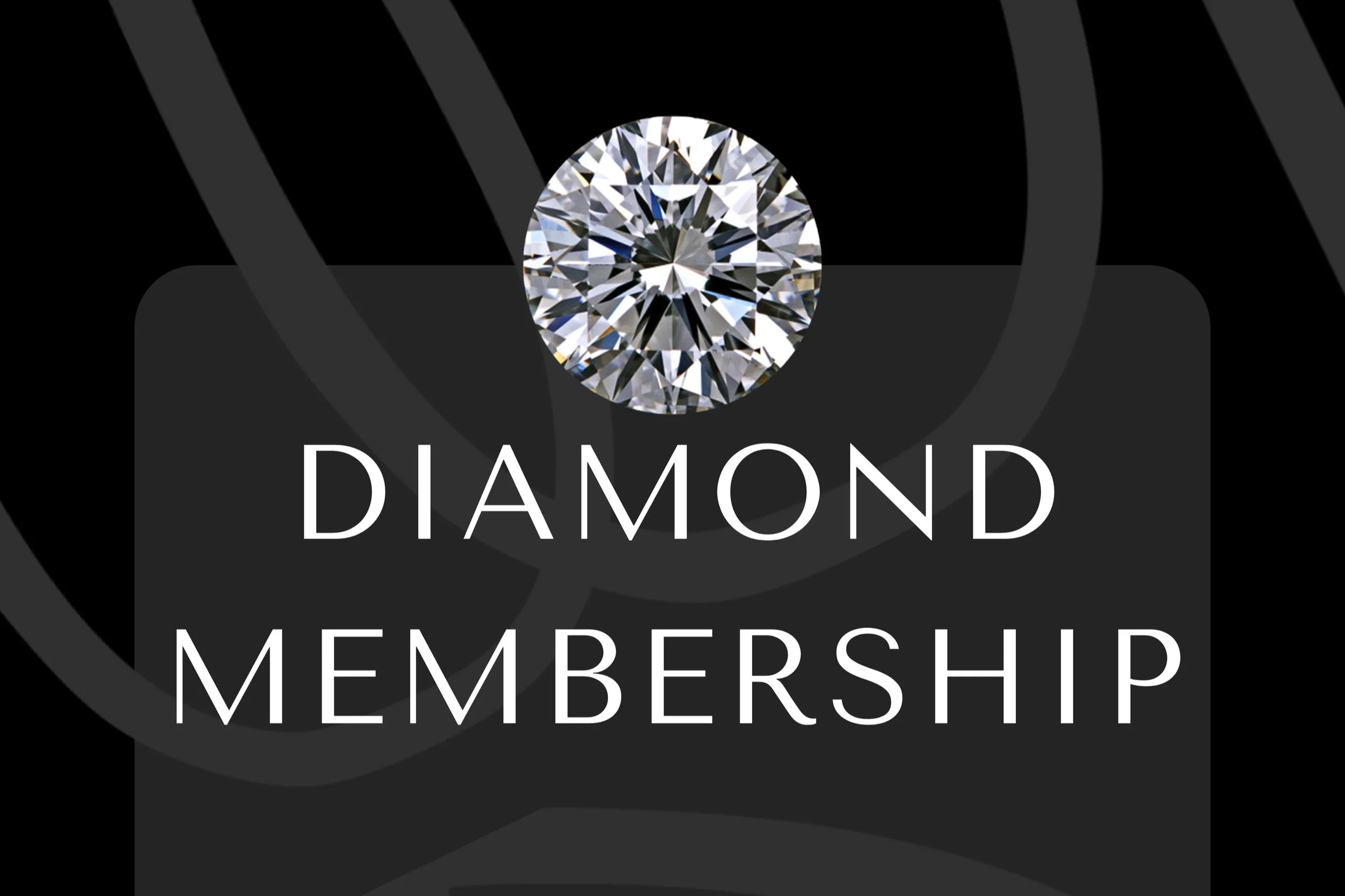 DIAMOND
MEMBERSHIP