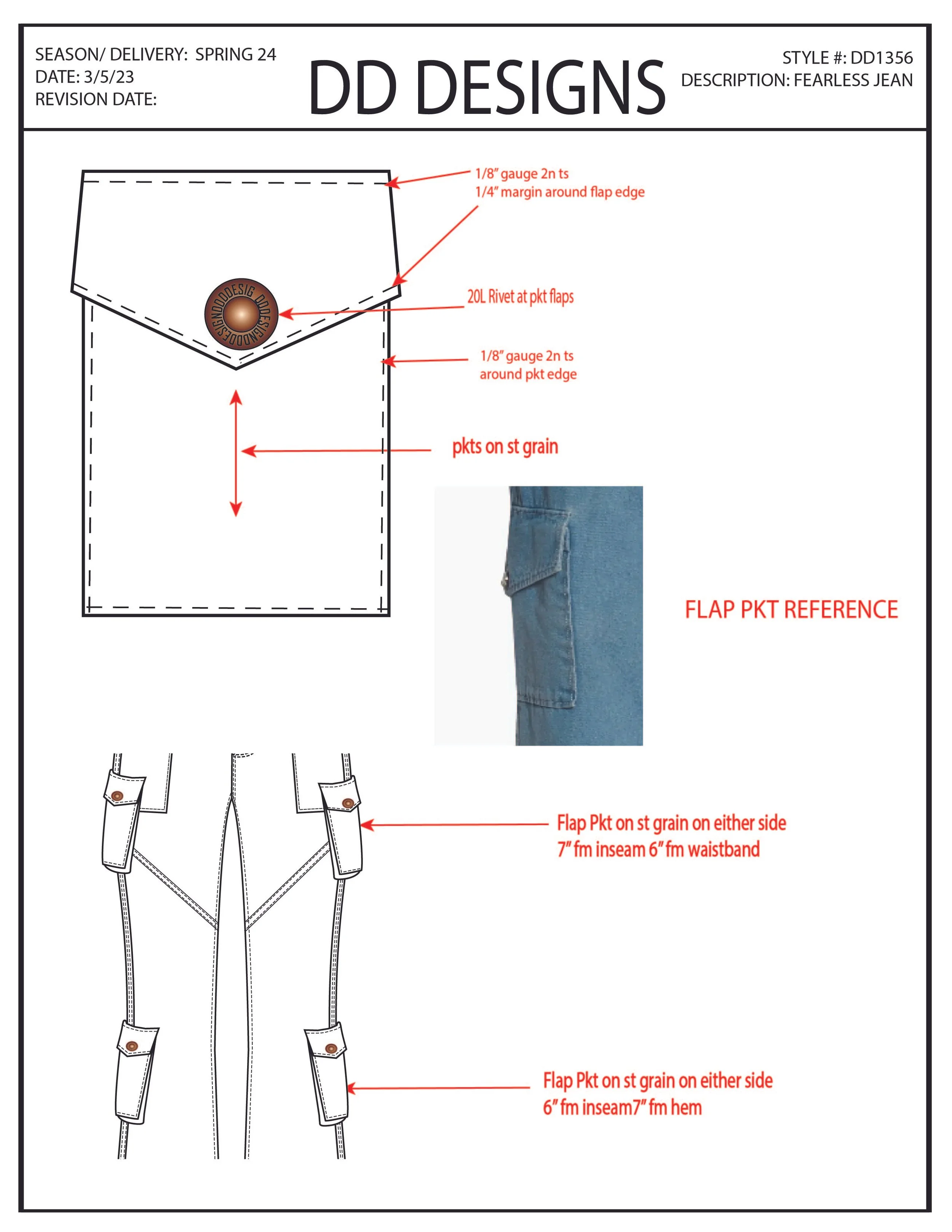 SEASON/ DELIVERY: SPRING 24
DATE: 3/5/23
REVISION DATE:

DD DESIGNS

STYLE #: DD1356
DESCRIPTION: FEARLESS JEAN

1/8" gauge 2n ts
1/4" margin around flap edge

DDDESIGNDDDESIGNDDDESIG

20L Rivet at pkt flaps

1/8" gauge 2n ts
around pkt edge

pkts on st grain

FLAP PKT REFERENCE

Flap Pkt on st grain on either side
7" fm inseam 6" fm waistband

Flap Pkt on st grain on either side
6" fm inseam7" fm hem