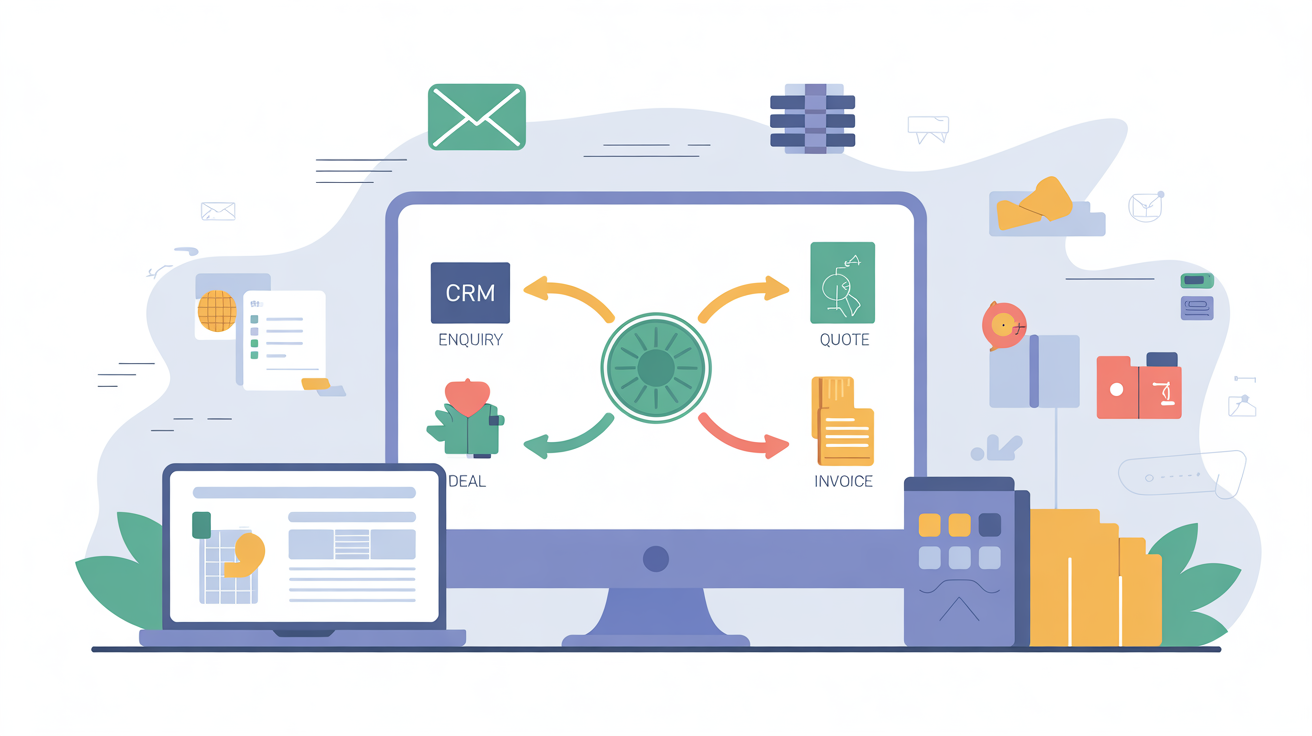 CRM
ENQUIRY
QUOTE
DEAL
INVOICE