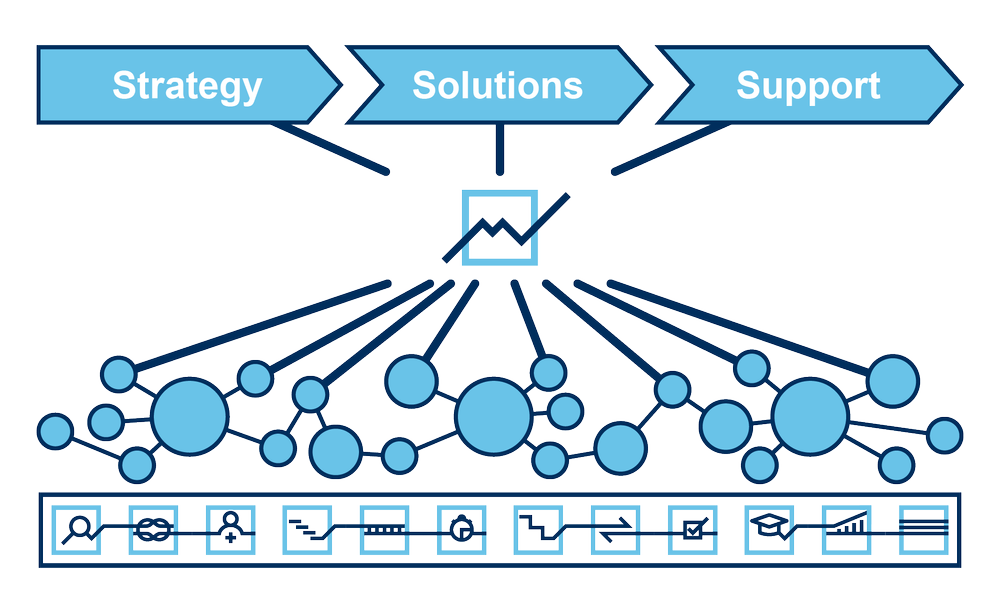 Strategy
Solutions
Support