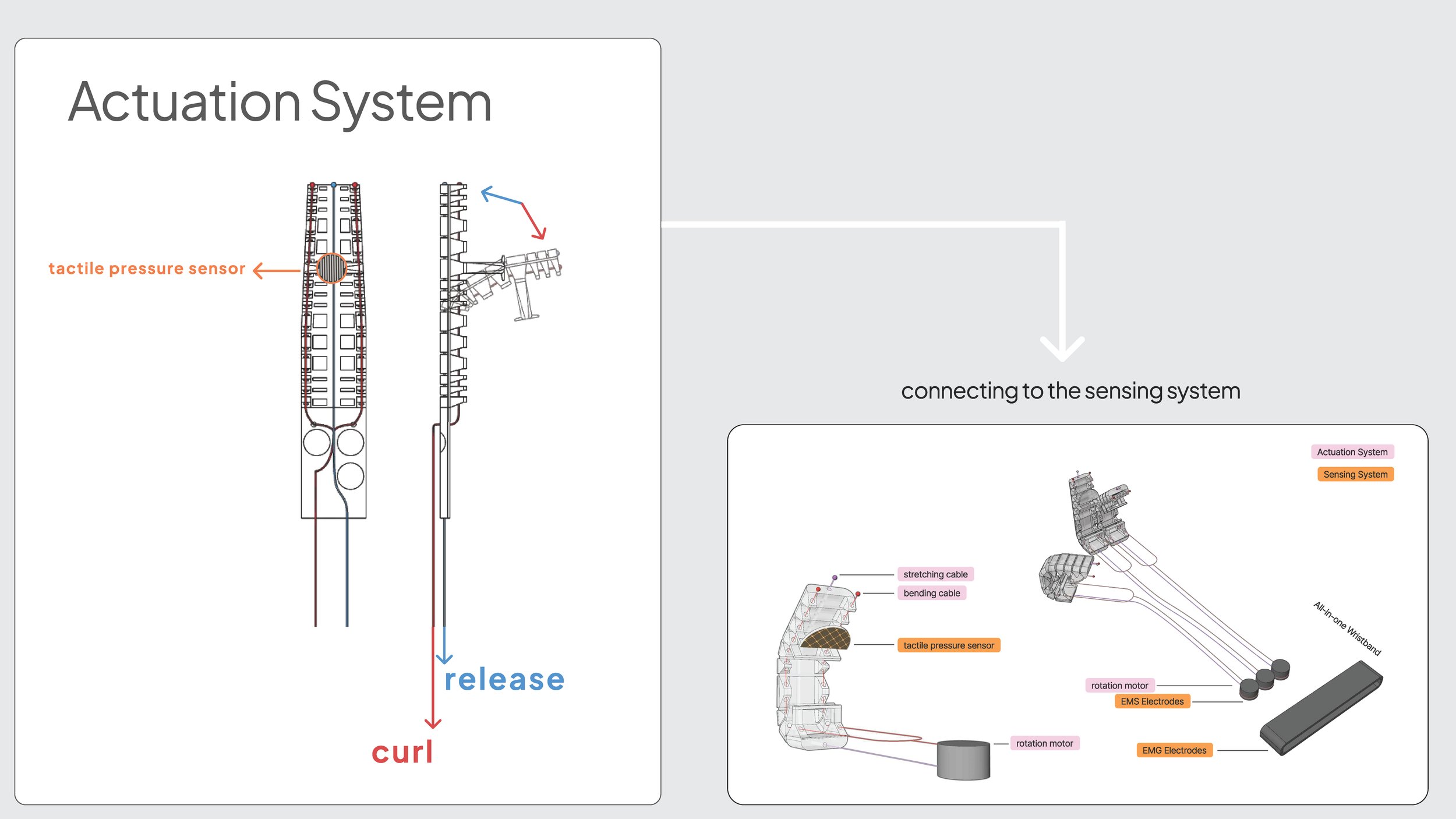 Actuation System

tactile pressure sensor

release

curl

connecting to the sensing system

Actuation System

Sensing System

stretching cable

bending cable

tactile pressure sensor

rotation motor

All-in-one Wristband

rotation motor

EMS Electrodes

EMG Electrodes