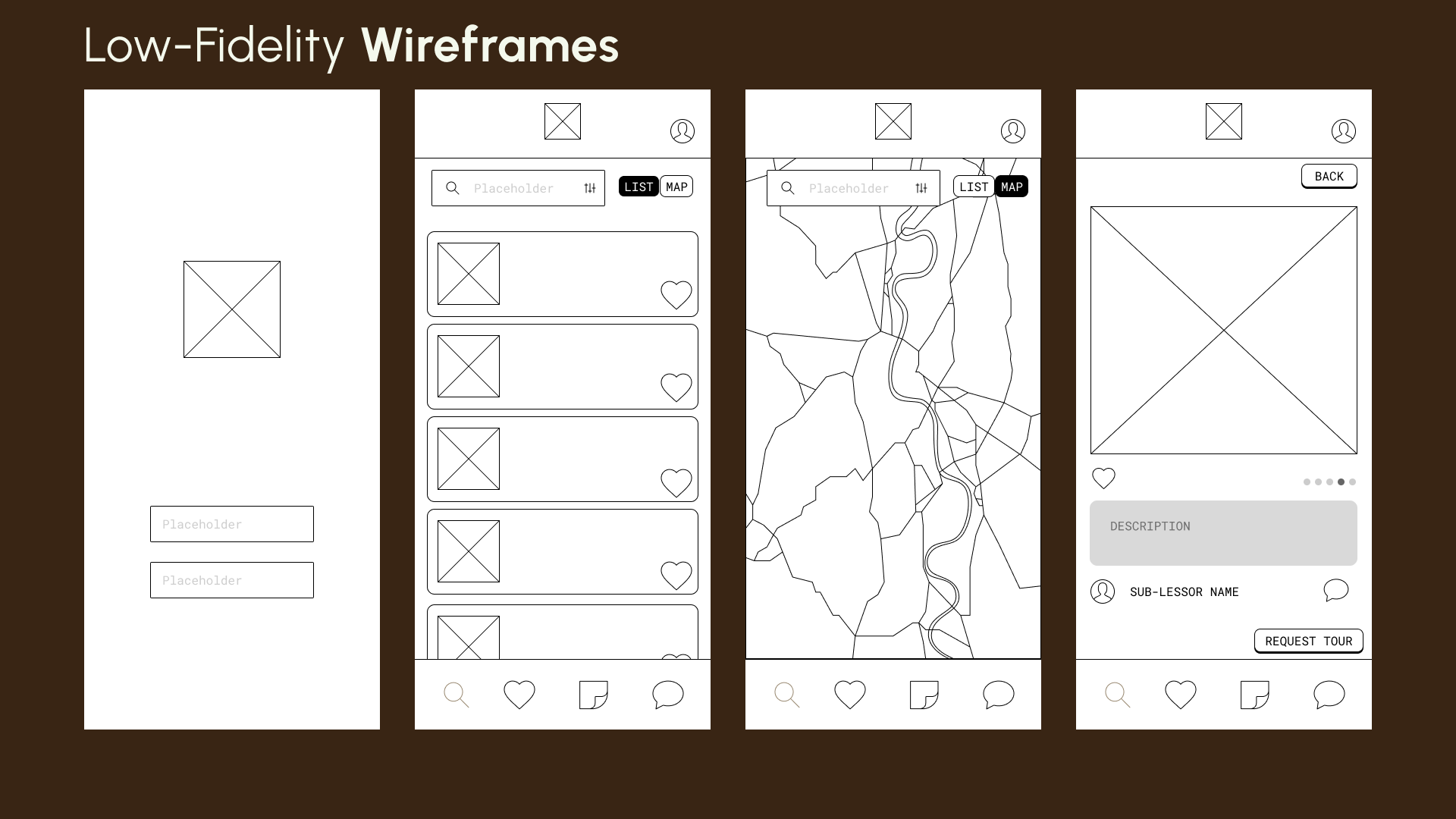 Low-Fidelity Wireframes

Placeholder

Placeholder

Placeholder

LIST MAP

Placeholder

LIST MAP

BACK

DESCRIPTION

SUB-LESSOR NAME

REQUEST TOUR