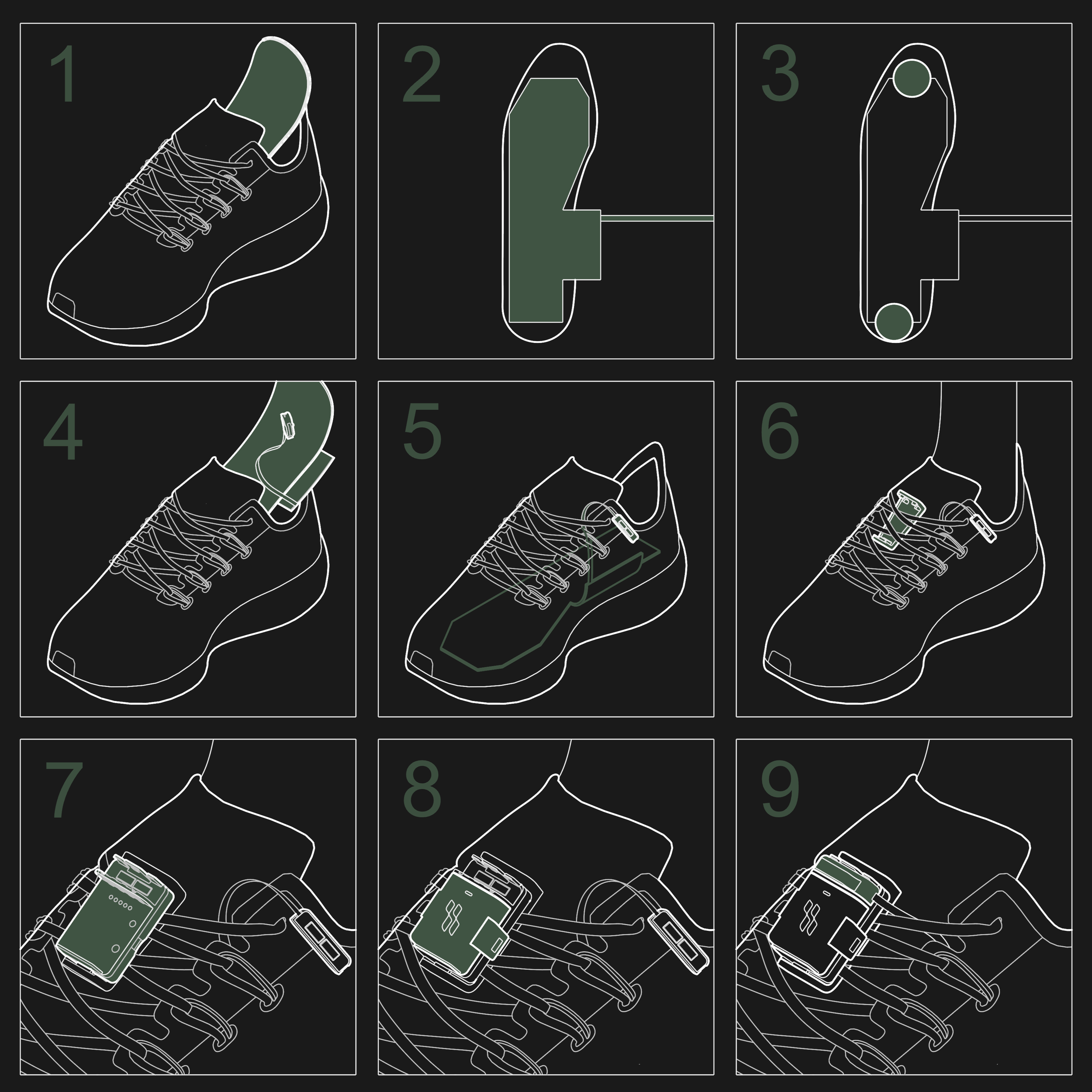 1

2

3

4

5

6

7

8

9