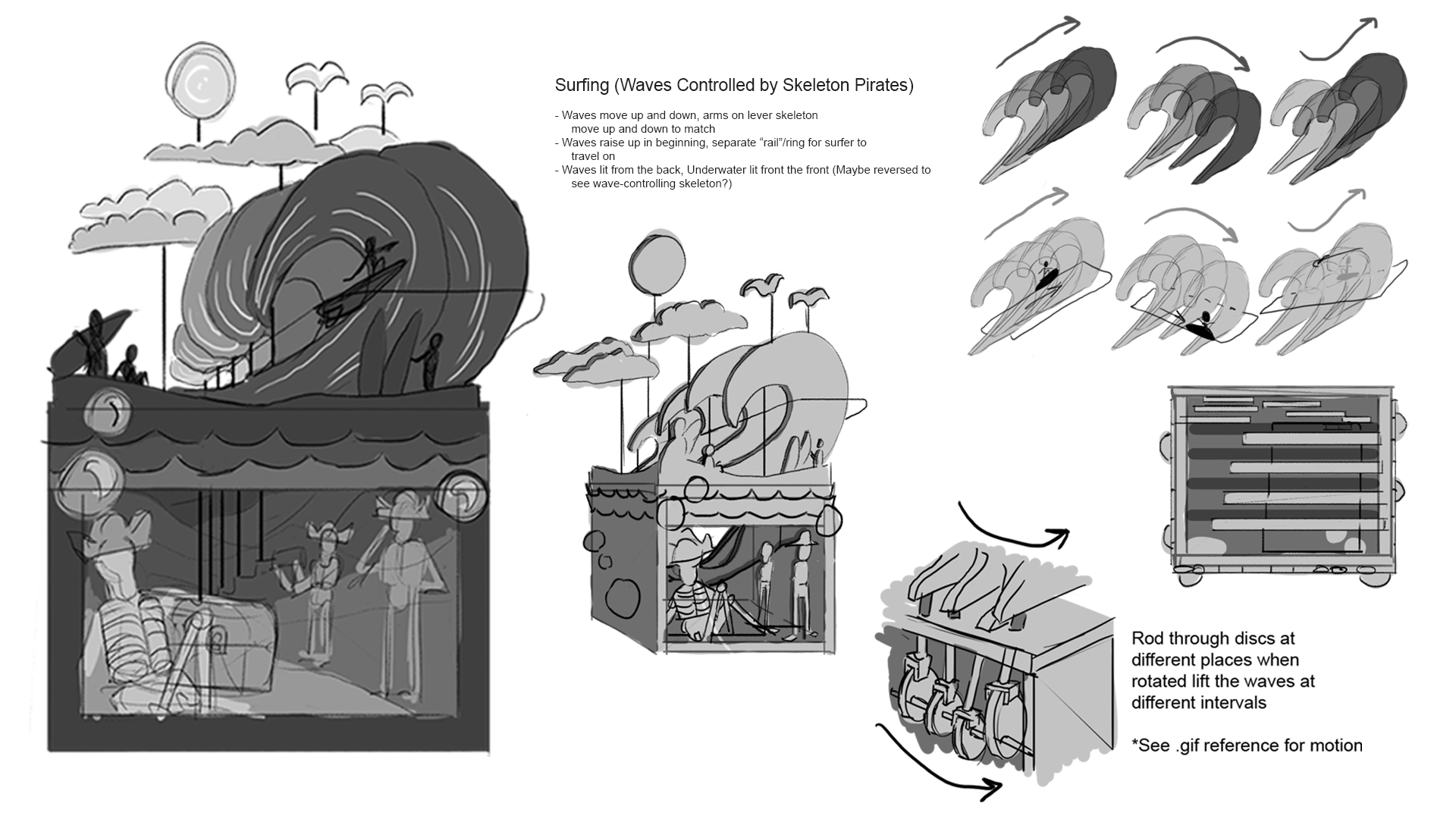 Surfing (Waves Controlled by Skeleton Pirates)

- Waves move up and down, arms on lever skeleton move up and down to match
- Waves raise up in beginning, separate “rail”/ring for surfer to travel on
- Waves lit from the back, Underwater lit front the front (Maybe reversed to see wave-controlling skeleton?)

Rod through discs at different places when rotated lift the waves at different intervals

*See .gif reference for motion