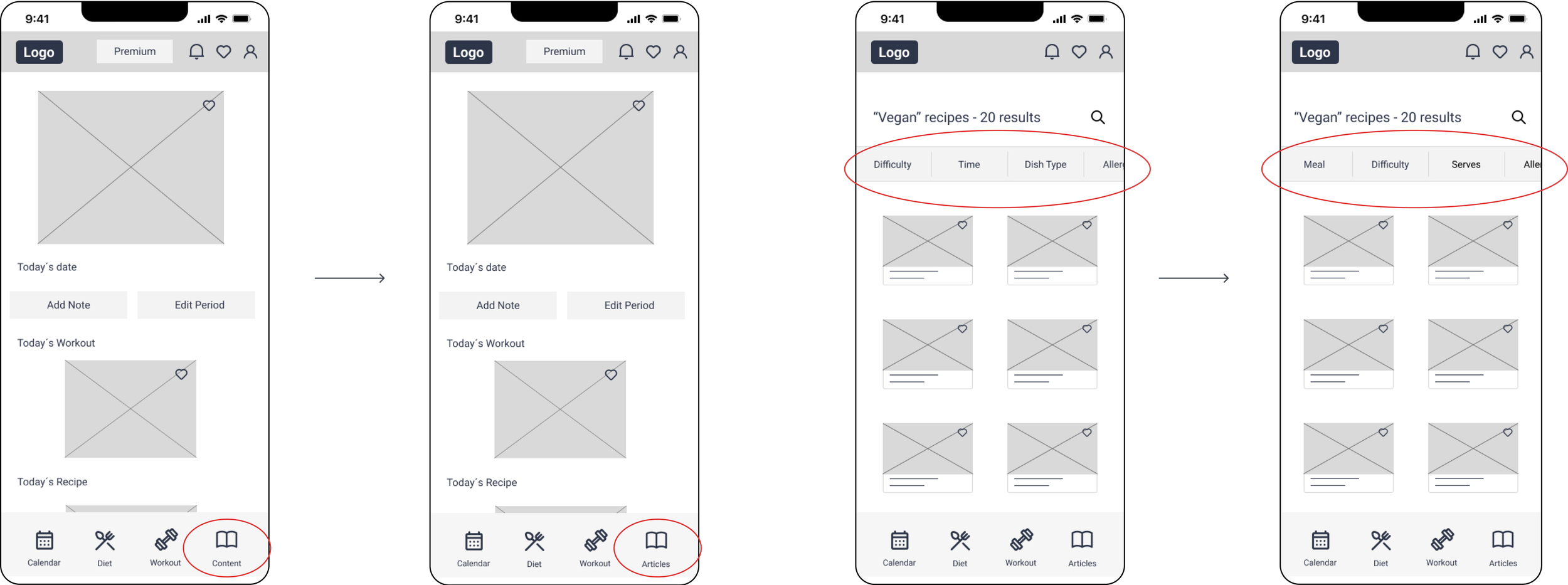 9:41

Logo Premium

Today´s date

Add Note Edit Period

Today´s Workout

Today´s Recipe

Calendar Diet Workout Content

9:41

Logo Premium

Today´s date

Add Note Edit Period

Today´s Workout

Today´s Recipe

Calendar Diet Workout Articles

9:41

Logo

"Vegan" recipes - 20 results

Difficulty Time Dish Type Aller

Calendar Diet Workout Articles

9:41

Logo

"Vegan" recipes - 20 results

Meal Difficulty Serves Alle

Calendar Diet Workout Articles