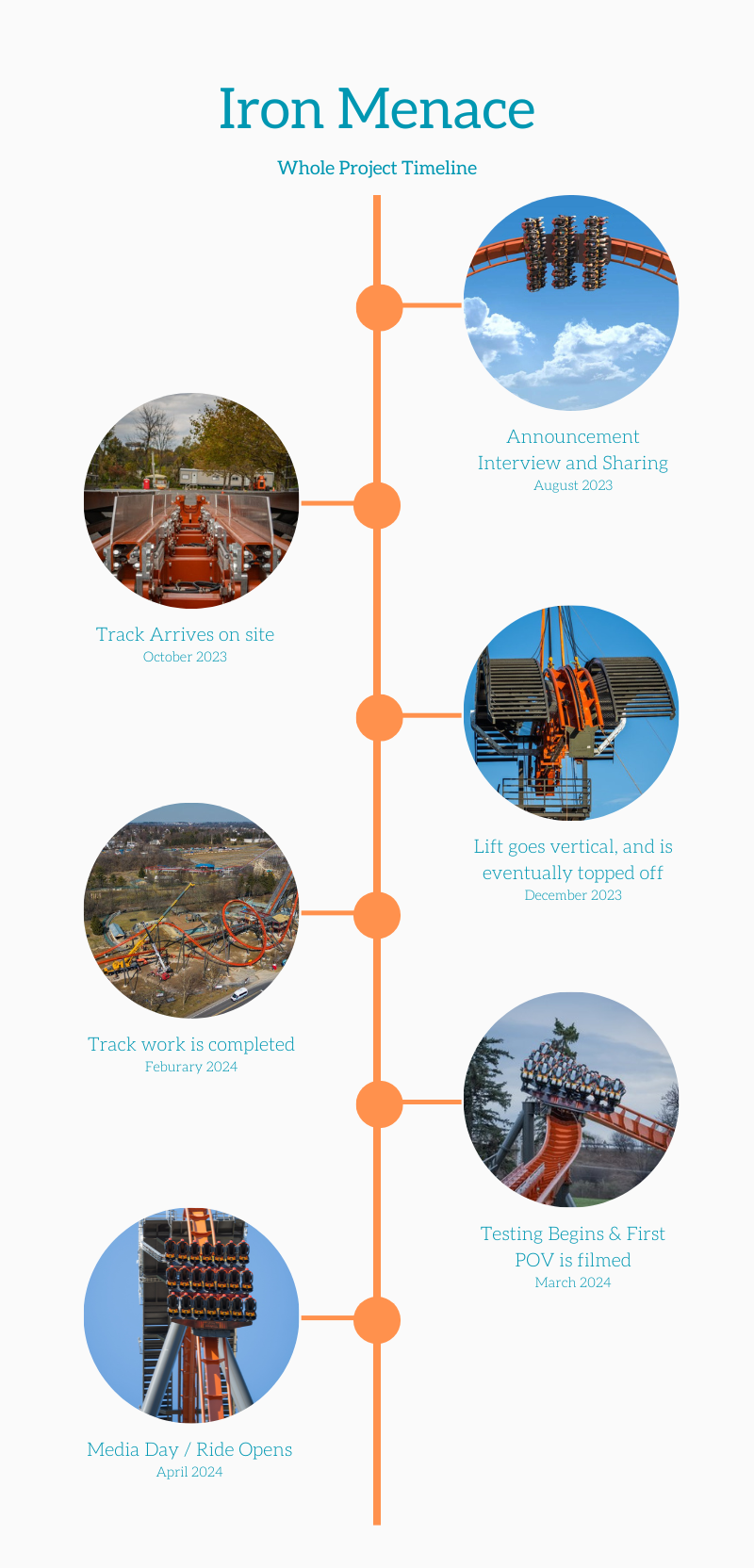 Iron Menace

Whole Project Timeline

Announcement Interview and Sharing
August 2023

Track Arrives on site
October 2023

Lift goes vertical, and is eventually topped off
December 2023

Track work is completed
Feburary 2024

Testing Begins & First POV is filmed
March 2024

Media Day / Ride Opens
April 2024