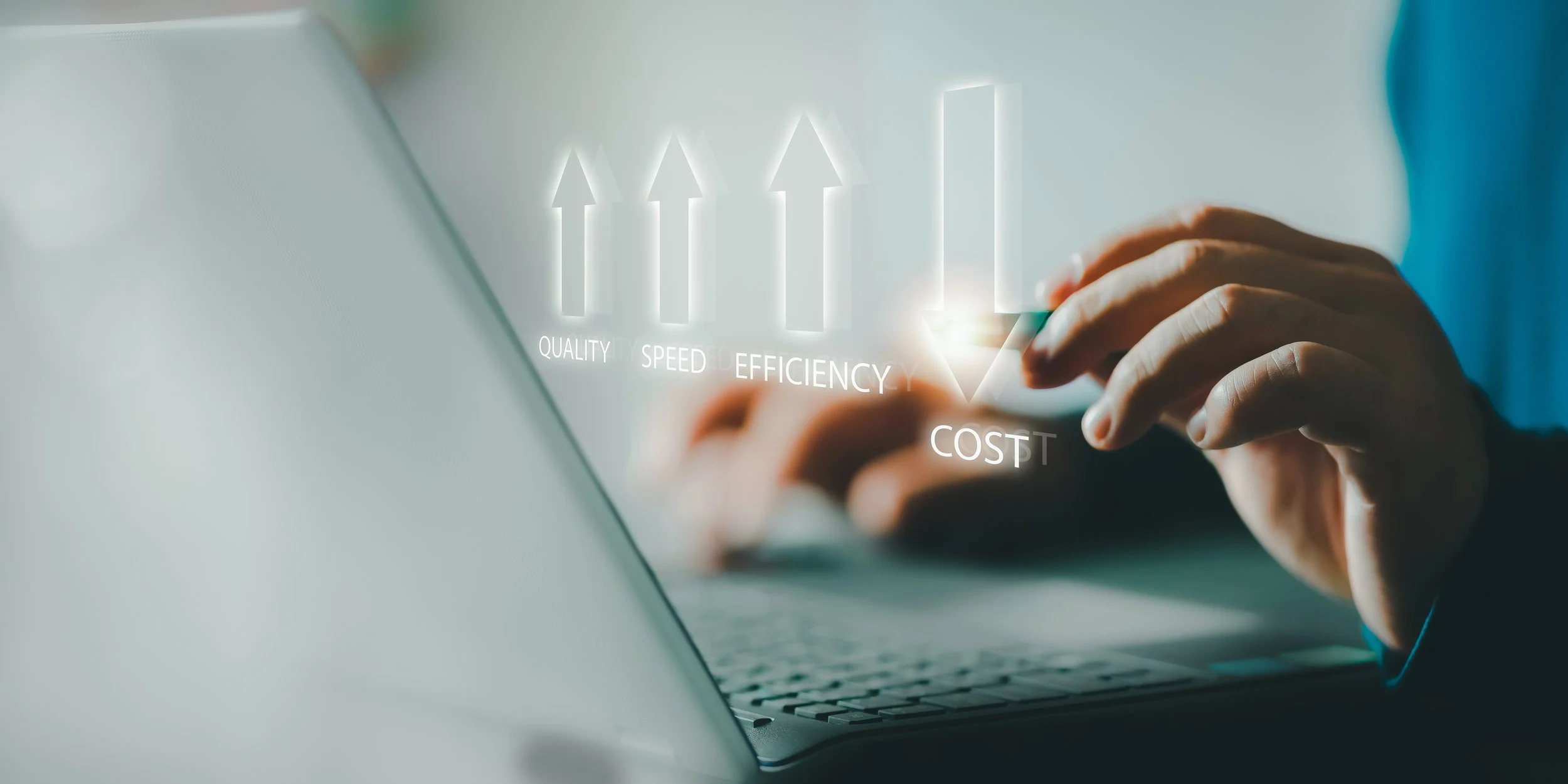 QUALITY SPEED EFFICIENCY COST