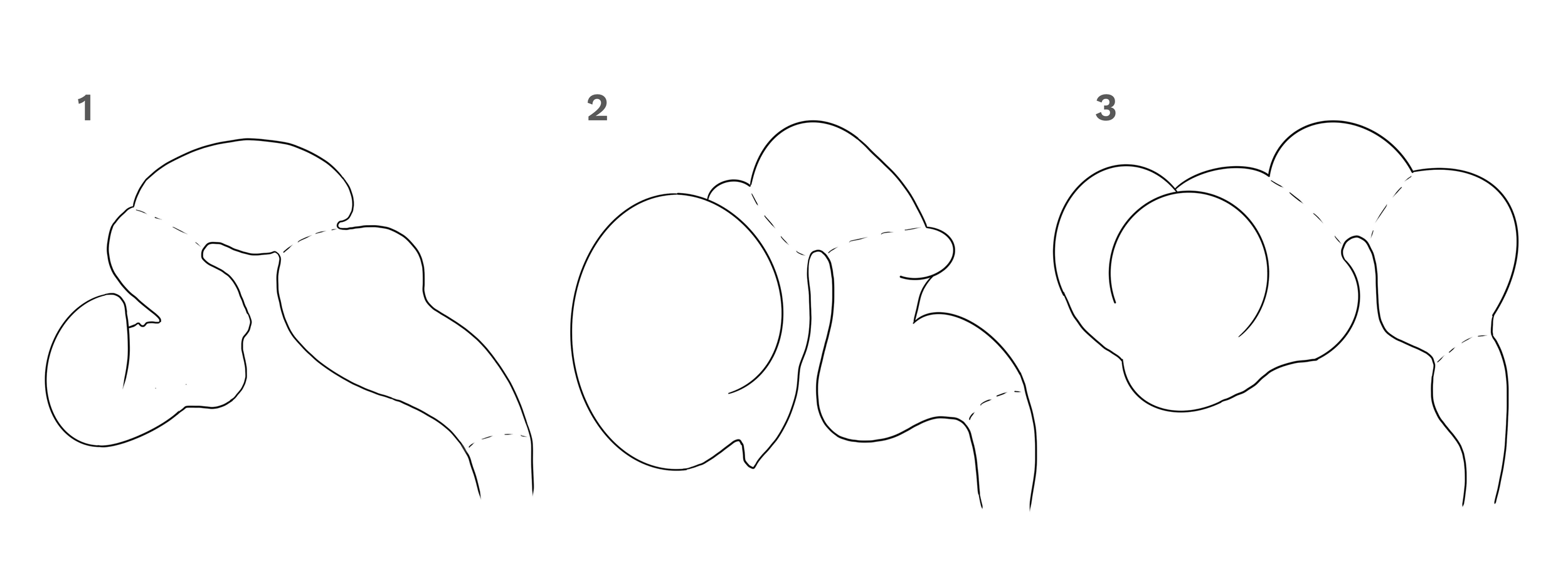 1

2

3