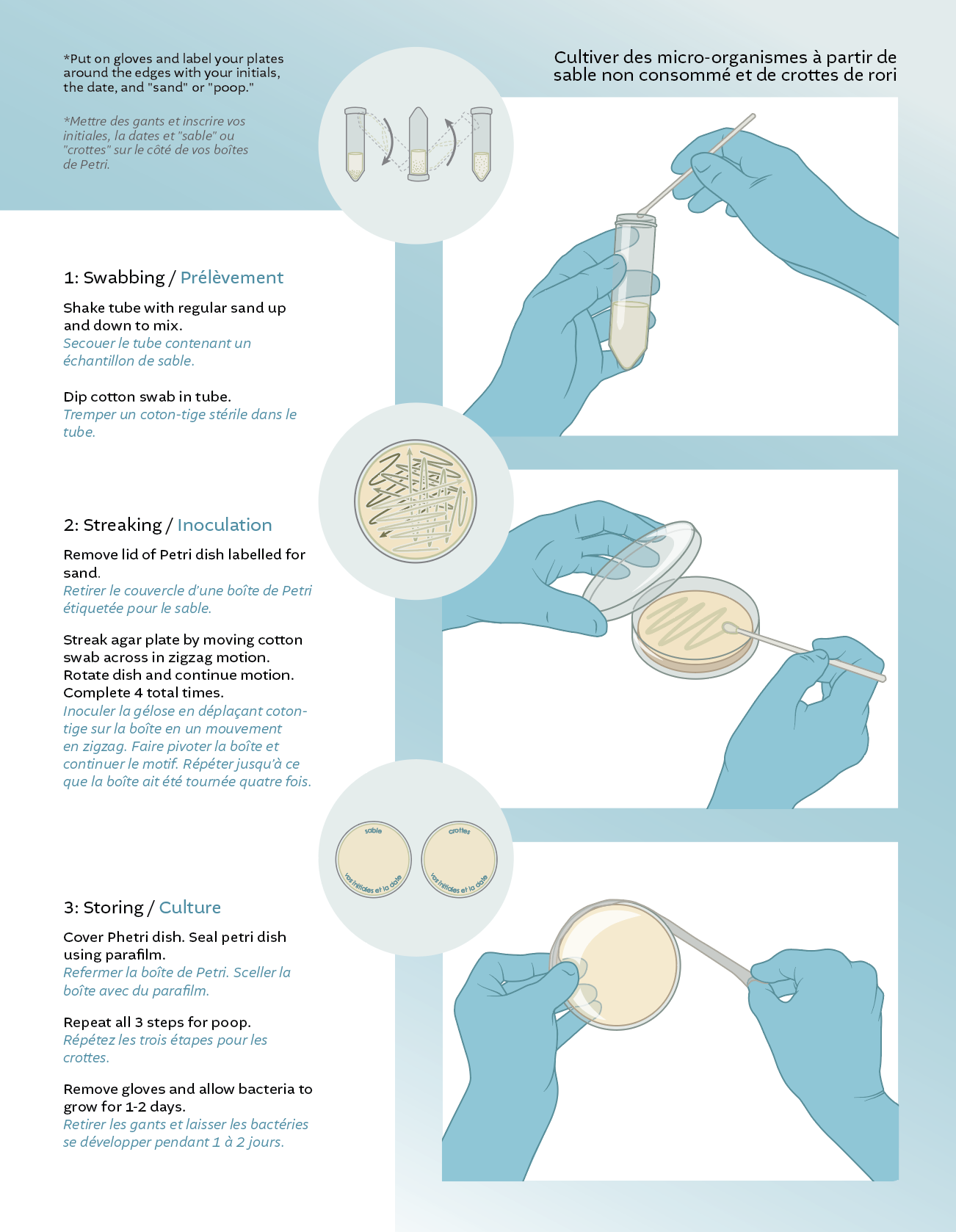 *Put on gloves and label your plates around the edges with your initials, the date, and "sand" or "poop."

*Mettre des gants et inscrire vos initiales, la dates et "sable" ou "crottes" sur le côté de vos boîtes de Petri.

Cultiver des micro-organismes à partir de sable non consommé et de crottes de rori

1: Swabbing / Prélèvement

Shake tube with regular sand up and down to mix.
Secouer le tube contenant un échantillon de sable.

Dip cotton swab in tube.
Tremper un coton-tige stérile dans le tube.

2: Streaking / Inoculation

Remove lid of Petri dish labelled for sand.
Retirer le couvercle d'une boîte de Petri étiquetée pour le sable.

Streak agar plate by moving cotton swab across in zigzag motion. Rotate dish and continue motion. Complete 4 total times.
Inoculer la gélose en déplaçant coton-tige sur la boîte en un mouvement en zigzag. Faire pivoter la boîte et continuer le motif. Répéter jusqu'à ce que la boîte ait été tournée quatre fois.

sable
vos initiales et la date

crottes
vos initiales et la date

3: Storing / Culture

Cover Phetri dish. Seal petri dish using parafilm.
Refermer la boîte de Petri. Sceller la boîte avec du parafilm.

Repeat all 3 steps for poop.
Répétez les trois étapes pour les crottes.

Remove gloves and allow bacteria to grow for 1-2 days.
Retirer les gants et laisser les bactéries se développer pendant 1 à 2 jours.