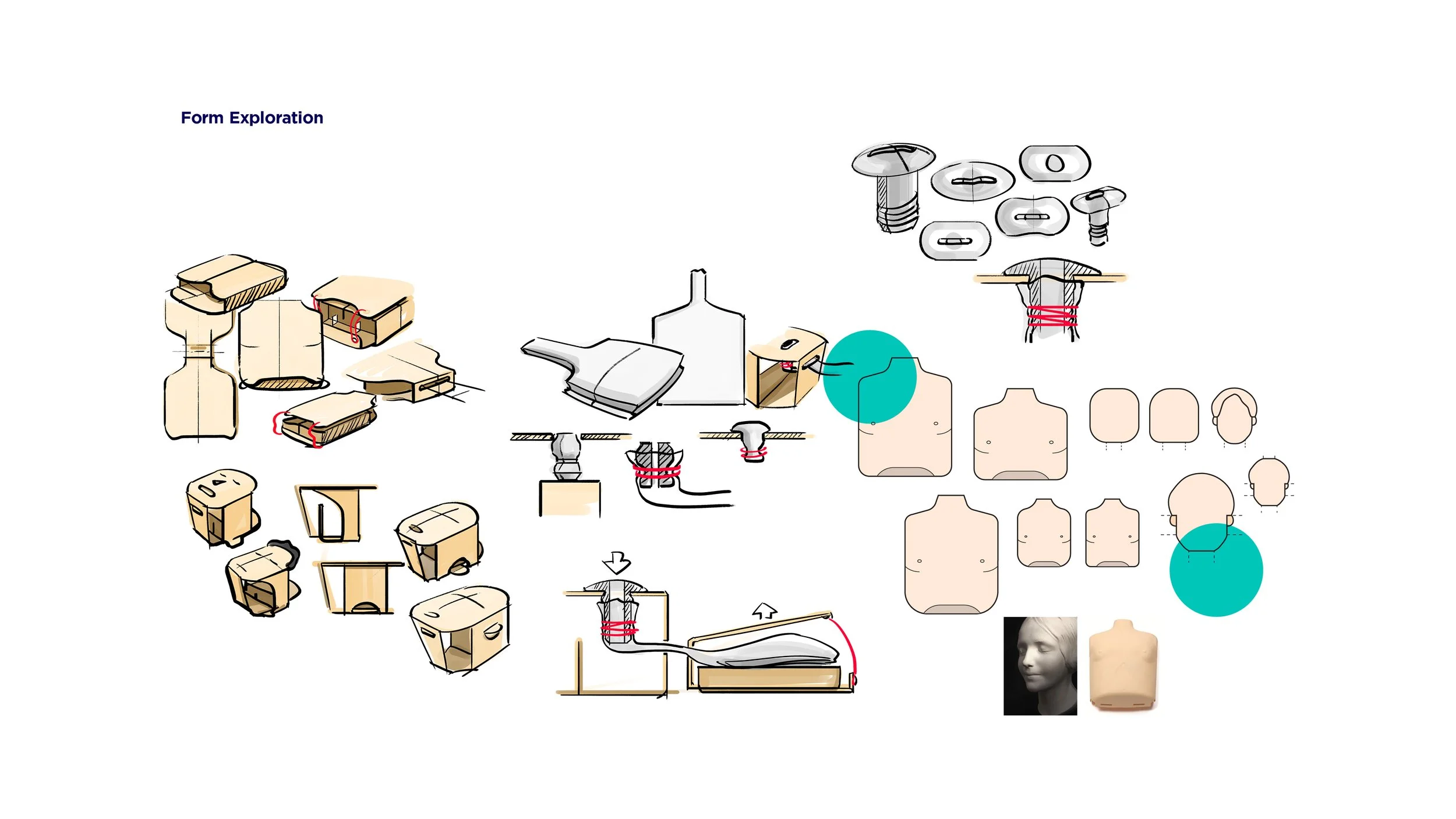 Form Exploration