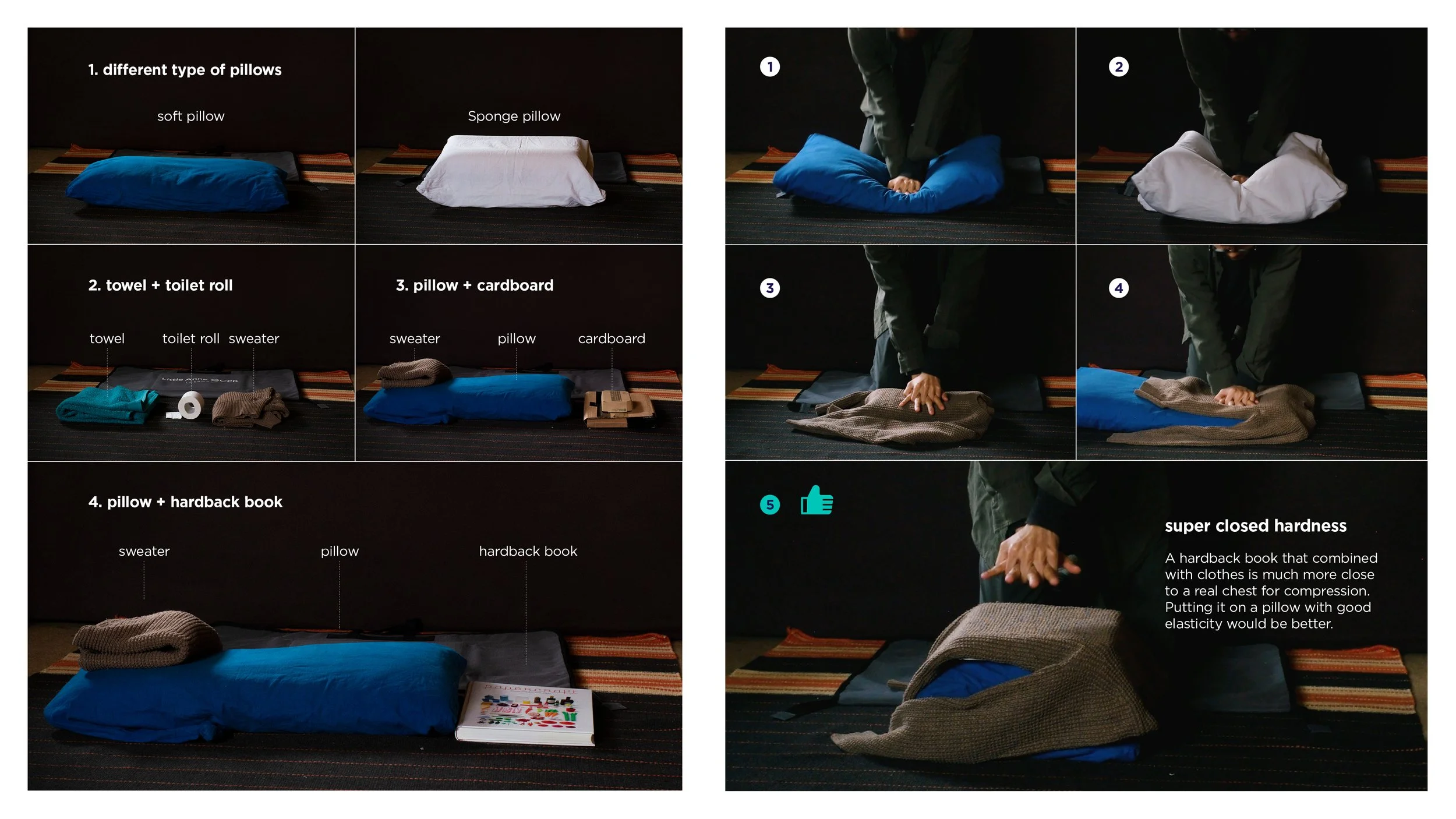 1. different type of pillows

soft pillow

Sponge pillow

2. towel + toilet roll

towel toilet roll sweater

3. pillow + cardboard

sweater pillow cardboard

4. pillow + hardback book

sweater pillow hardback book

1

2

3

4

5

super closed hardness

A hardback book that combined with clothes is much more close to a real chest for compression. Putting it on a pillow with good elasticity would be better.