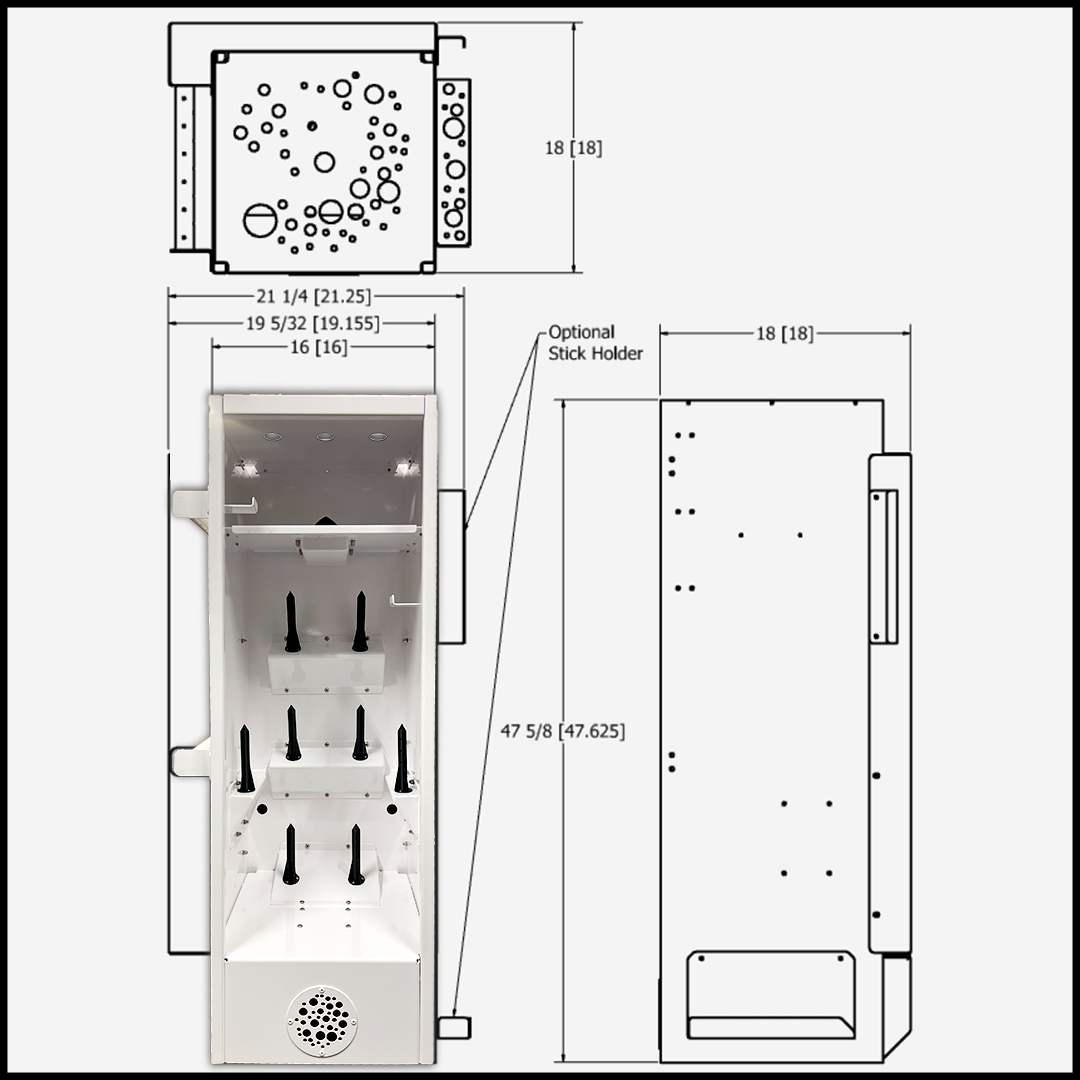 18 [18]

21 1/4 [21.25]

19 5/32 [19.155]

16 [16]

Optional Stick Holder

18 [18]

47 5/8 [47.625]