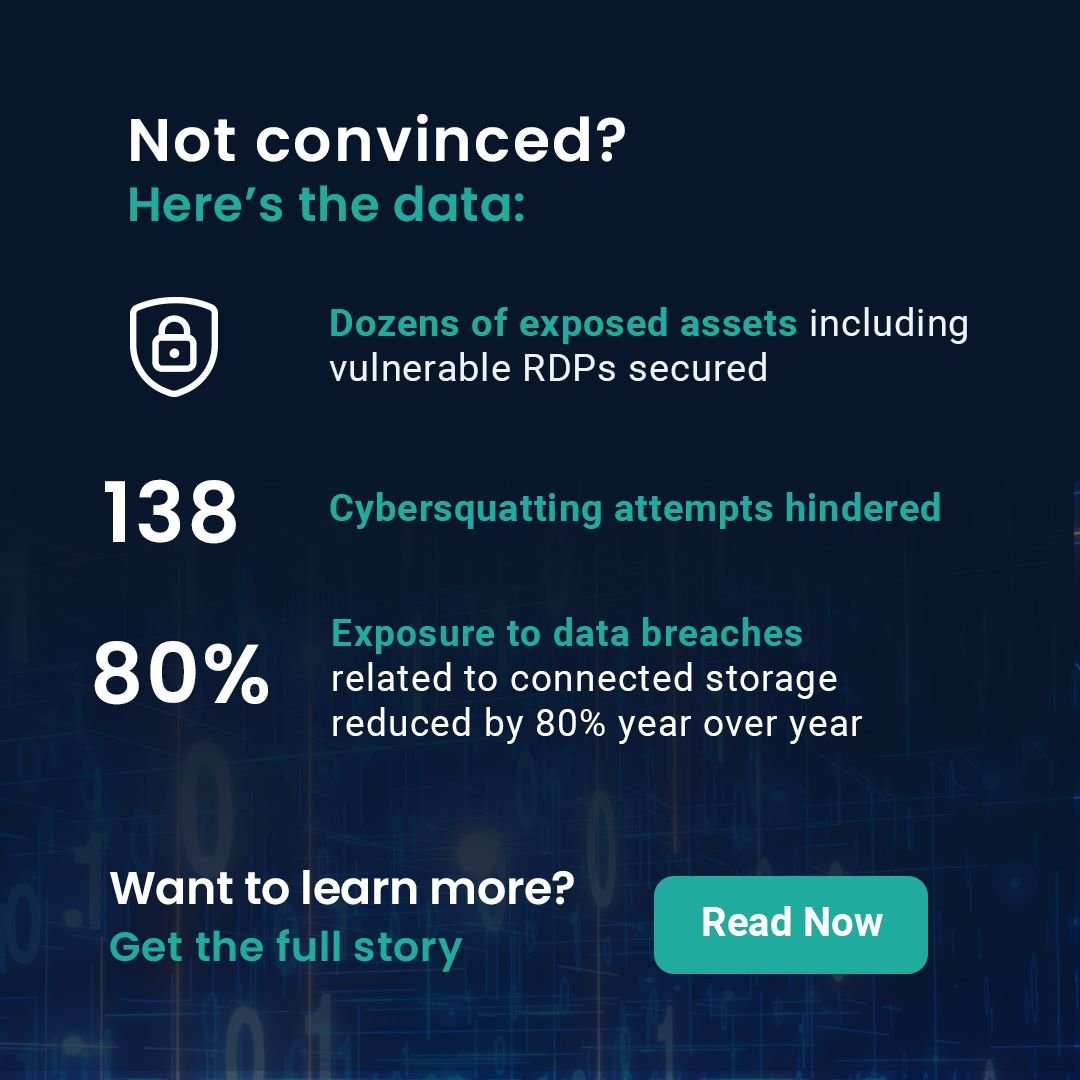 Not convinced?
Here's the data:

Dozens of exposed assets including vulnerable RDPs secured

138

Cybersquatting attempts hindered

80%

Exposure to data breaches related to connected storage reduced by 80% year over year

Want to learn more?
Get the full story

Read Now