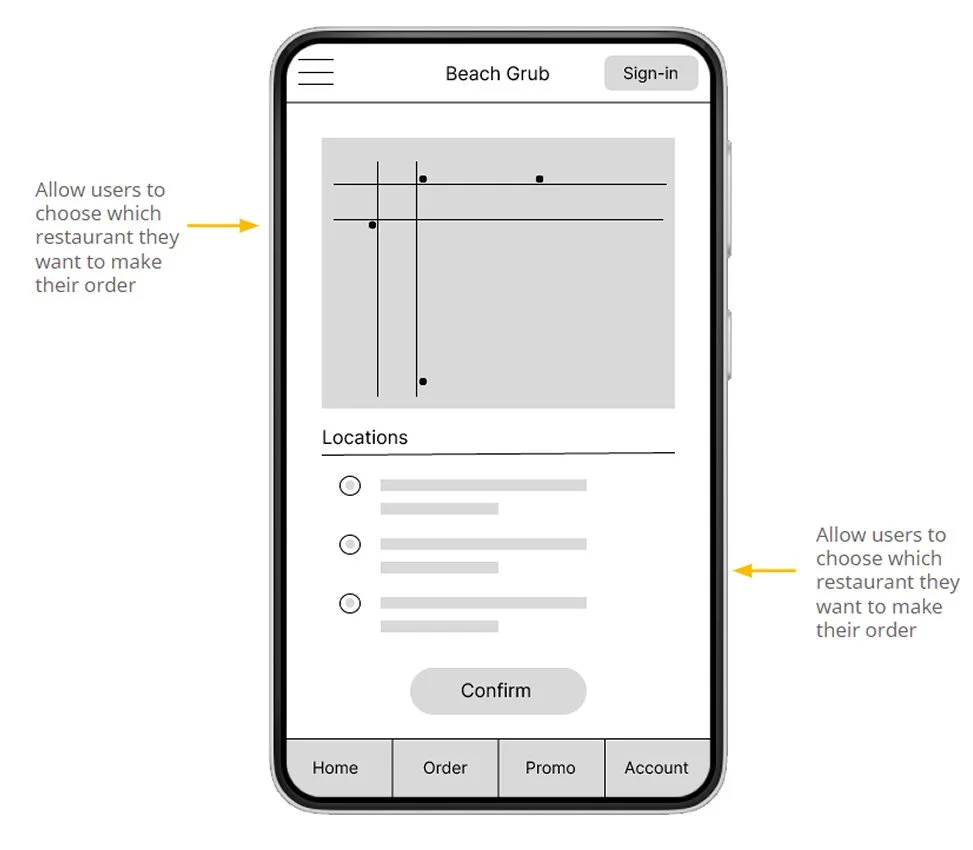 Allow users to choose which restaurant they want to make their order

Beach Grub

Sign-in

Locations

Confirm

Home

Order

Promo

Account

Allow users to choose which restaurant they want to make their order