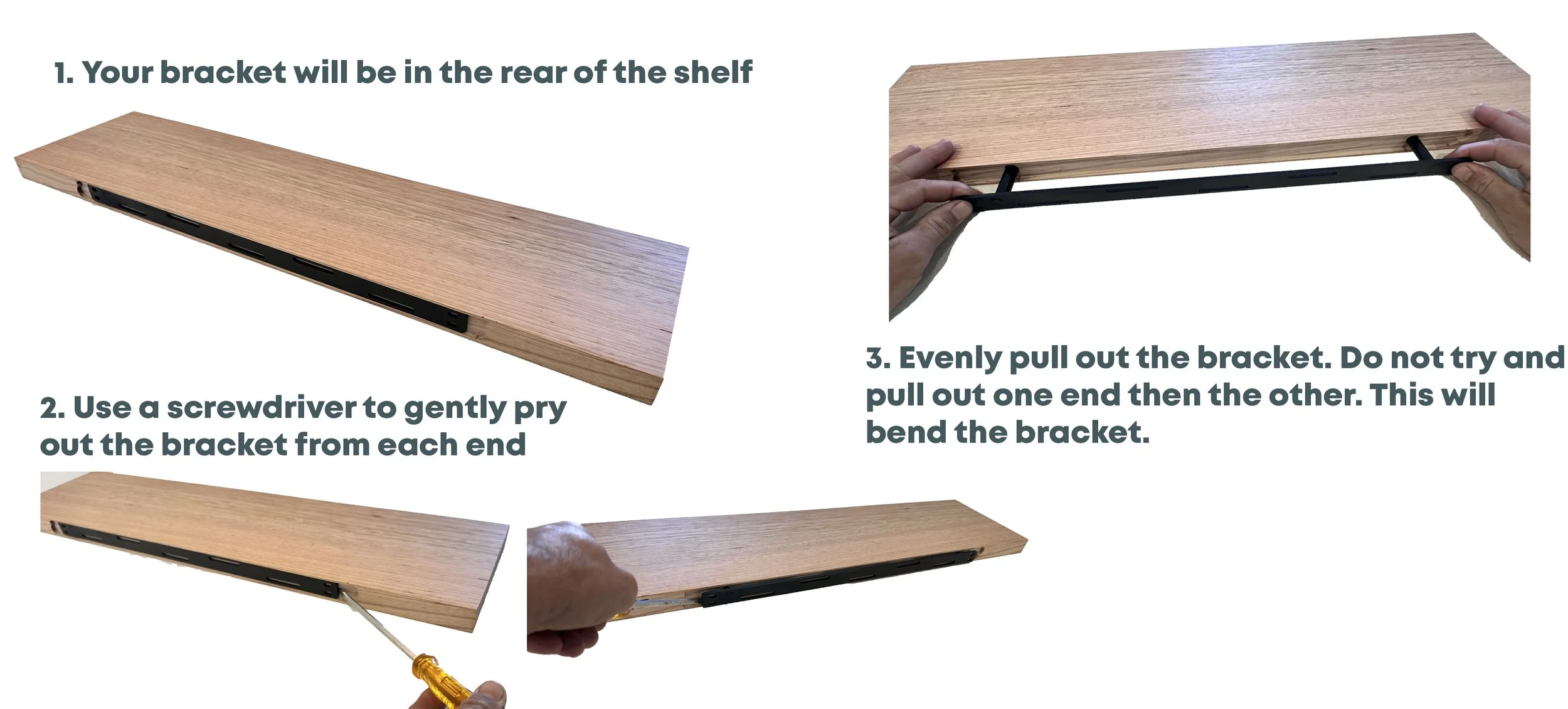 1. Your bracket will be in the rear of the shelf

2. Use a screwdriver to gently pry out the bracket from each end

3. Evenly pull out the bracket. Do not try and pull out one end then the other. This will bend the bracket.