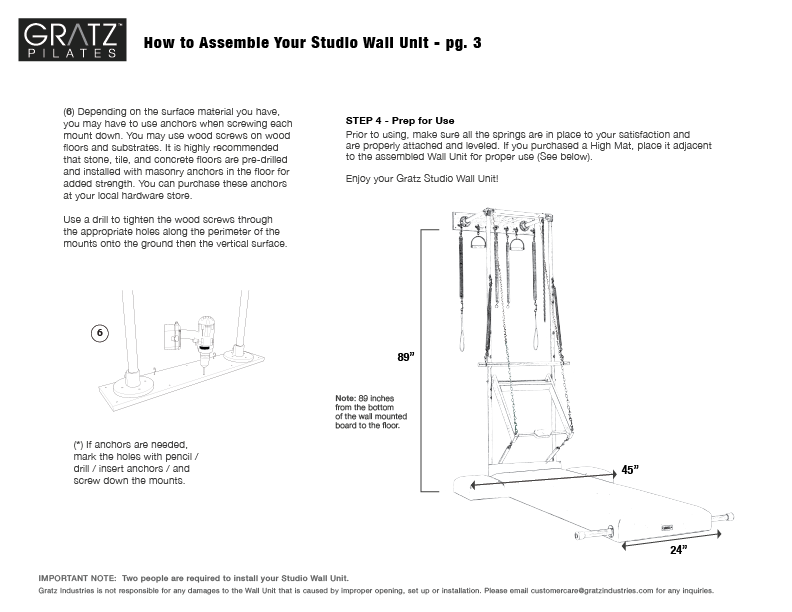 GRATZ™ PILATES

How to Assemble Your Studio Wall Unit - pg. 3

(6) Depending on the surface material you have, you may have to use anchors when screwing each mount down. You may use wood screws on wood floors and substrates. It is highly recommended that stone, tile, and concrete floors are pre-drilled and installed with masonry anchors in the floor for added strength. You can purchase these anchors at your local hardware store.

Use a drill to tighten the wood screws through the appropriate holes along the perimeter of the mounts onto the ground then the vertical surface.

6

(*) If anchors are needed, mark the holes with pencil / drill / insert anchors / and screw down the mounts.

STEP 4 - Prep for Use
Prior to using, make sure all the springs are in place to your satisfaction and are properly attached and leveled. If you purchased a High Mat, place it adjacent to the assembled Wall Unit for proper use (See below).

Enjoy your Gratz Studio Wall Unit!

89"

Note: 89 inches from the bottom of the wall mounted board to the floor.

45"

24"

IMPORTANT NOTE: Two people are required to install your Studio Wall Unit.
Gratz Industries is not responsible for any damages to the Wall Unit that is caused by improper opening, set up or installation. Please email customercare@gratzindustries.com for any inquiries.