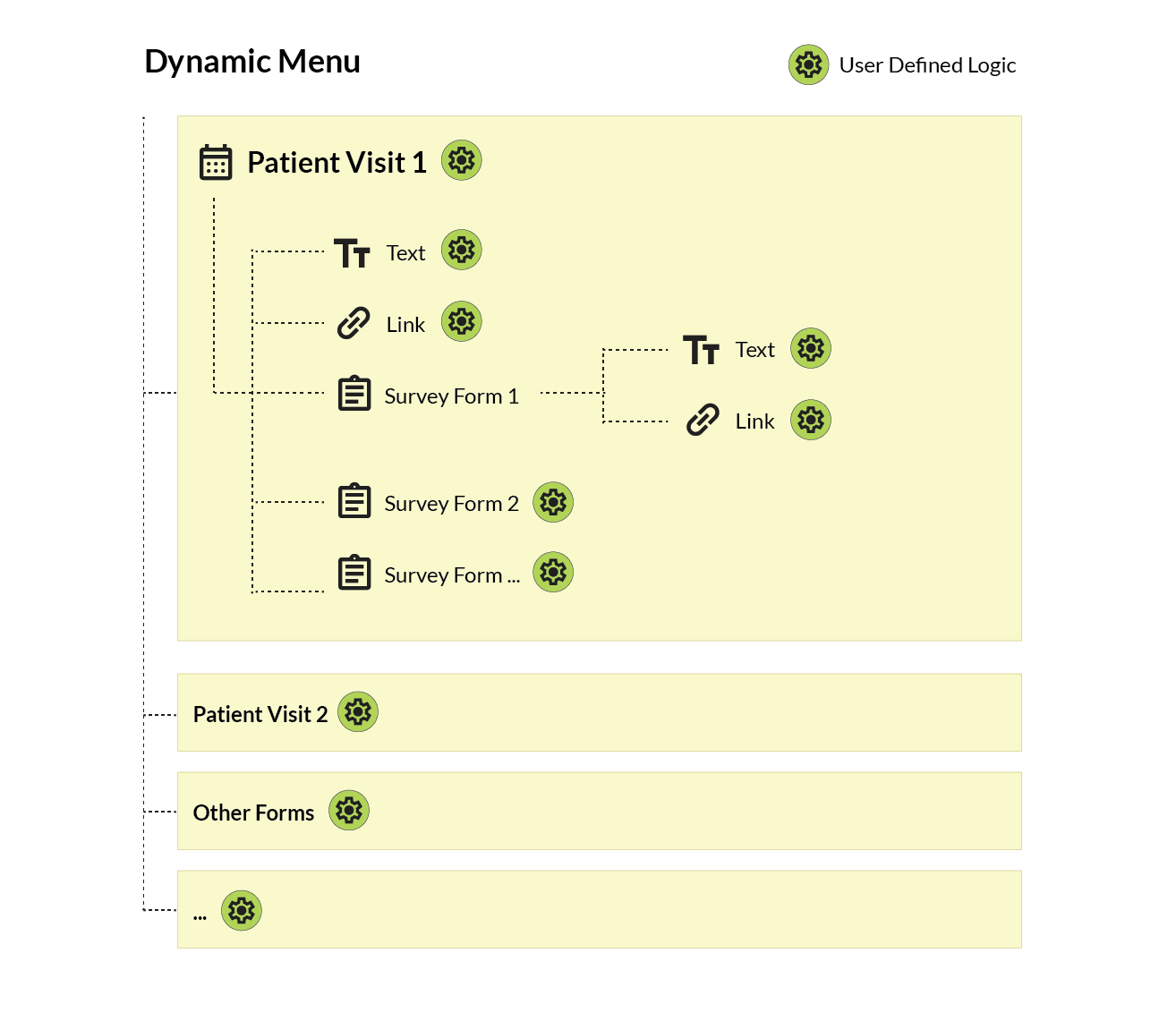 Dynamic Menu

User Defined Logic

Patient Visit 1

Text

Link

Survey Form 1

Text

Link

Survey Form 2

Survey Form ...

Patient Visit 2

Other Forms

...