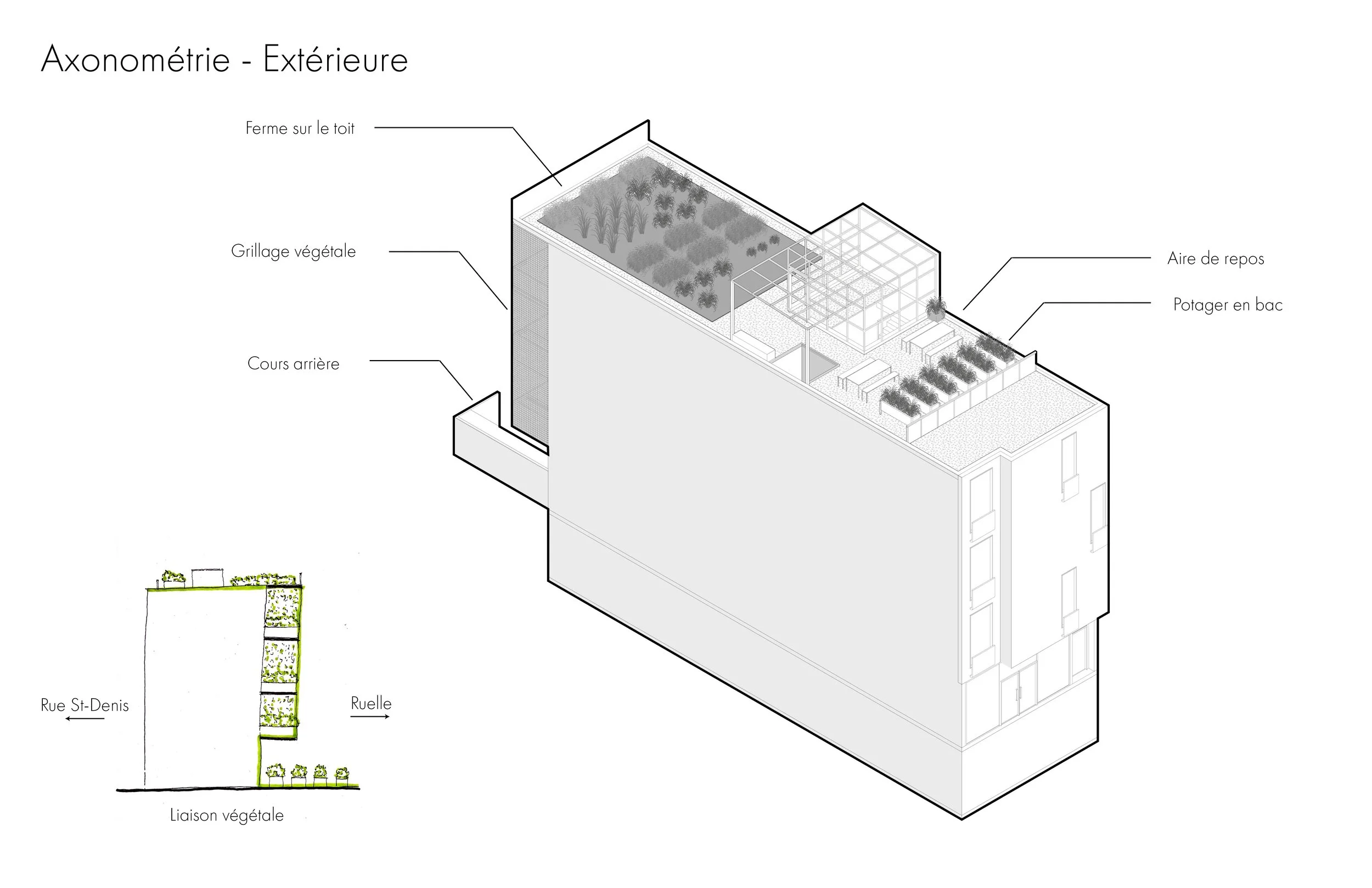 Axonométrie - Extérieure

Ferme sur le toit

Grillage végétale

Cours arrière

Aire de repos

Potager en bac

Rue St-Denis

Ruelle

Liaison végétale