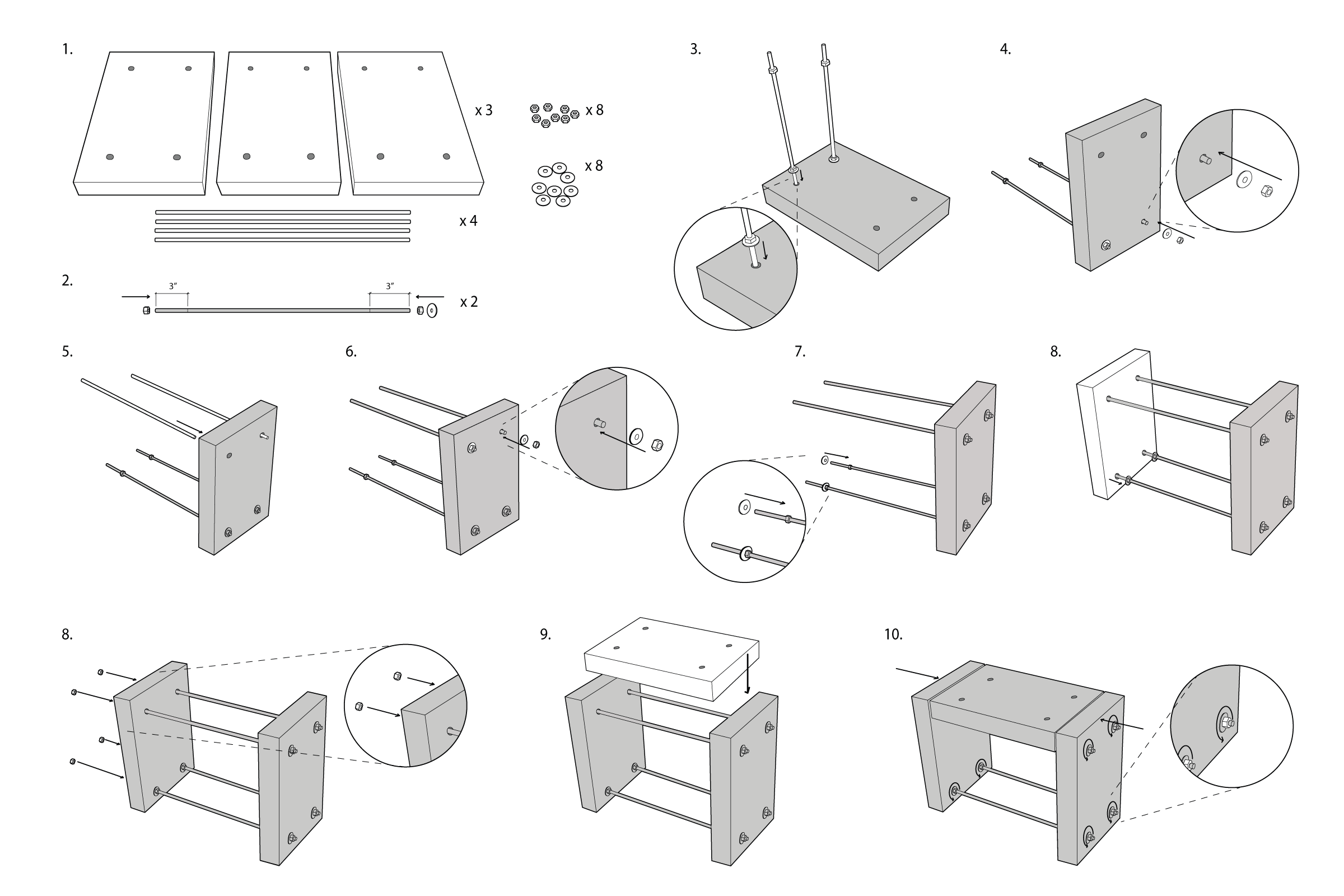 1.

x 3

x 8

x 8

x 4

2.

3"

3"

x 2

3.

4.

5.

6.

7.

8.

8.

9.

10.