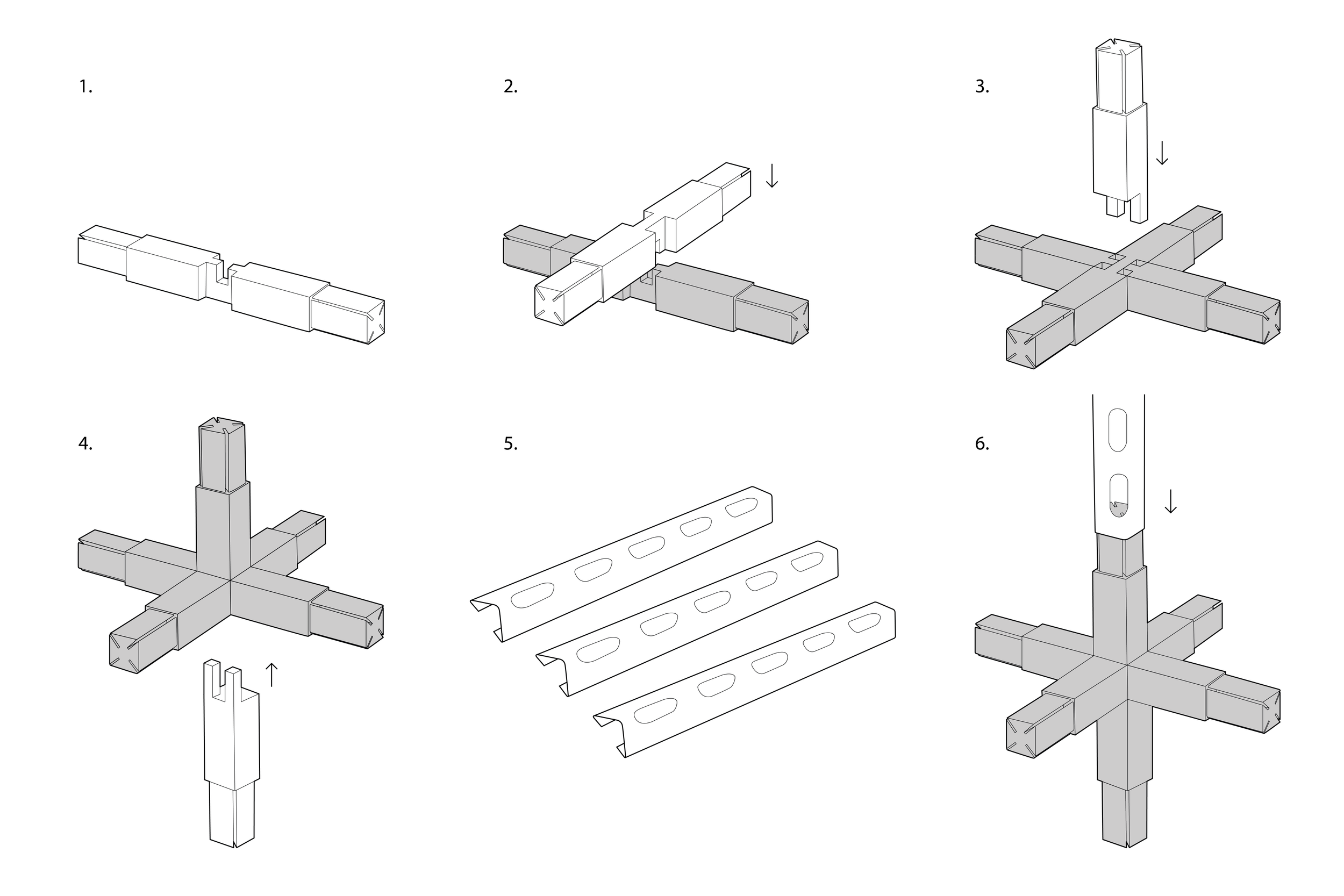 1.

2.

3.

4.

5.

6.