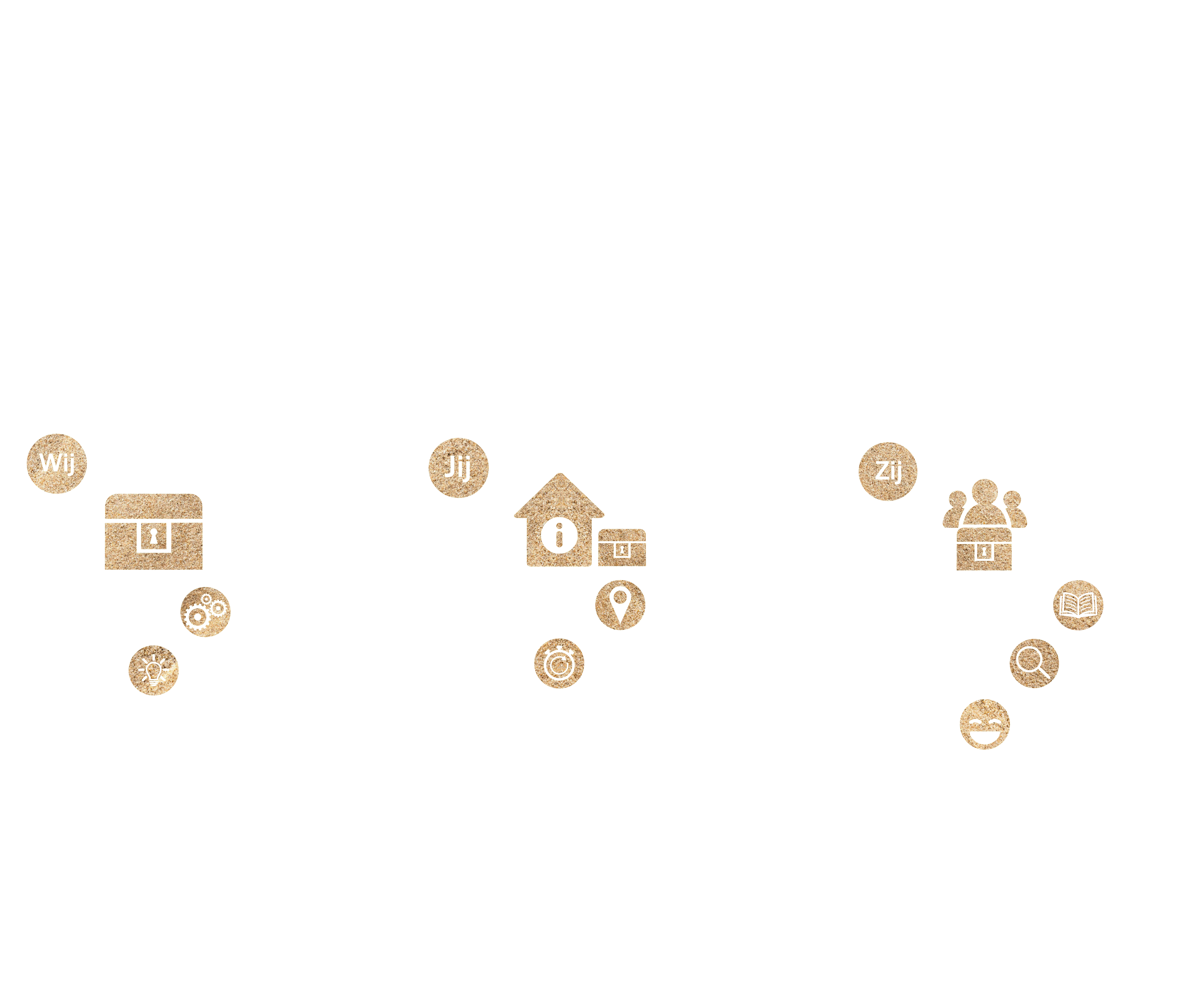 Wij

Jij

Zij