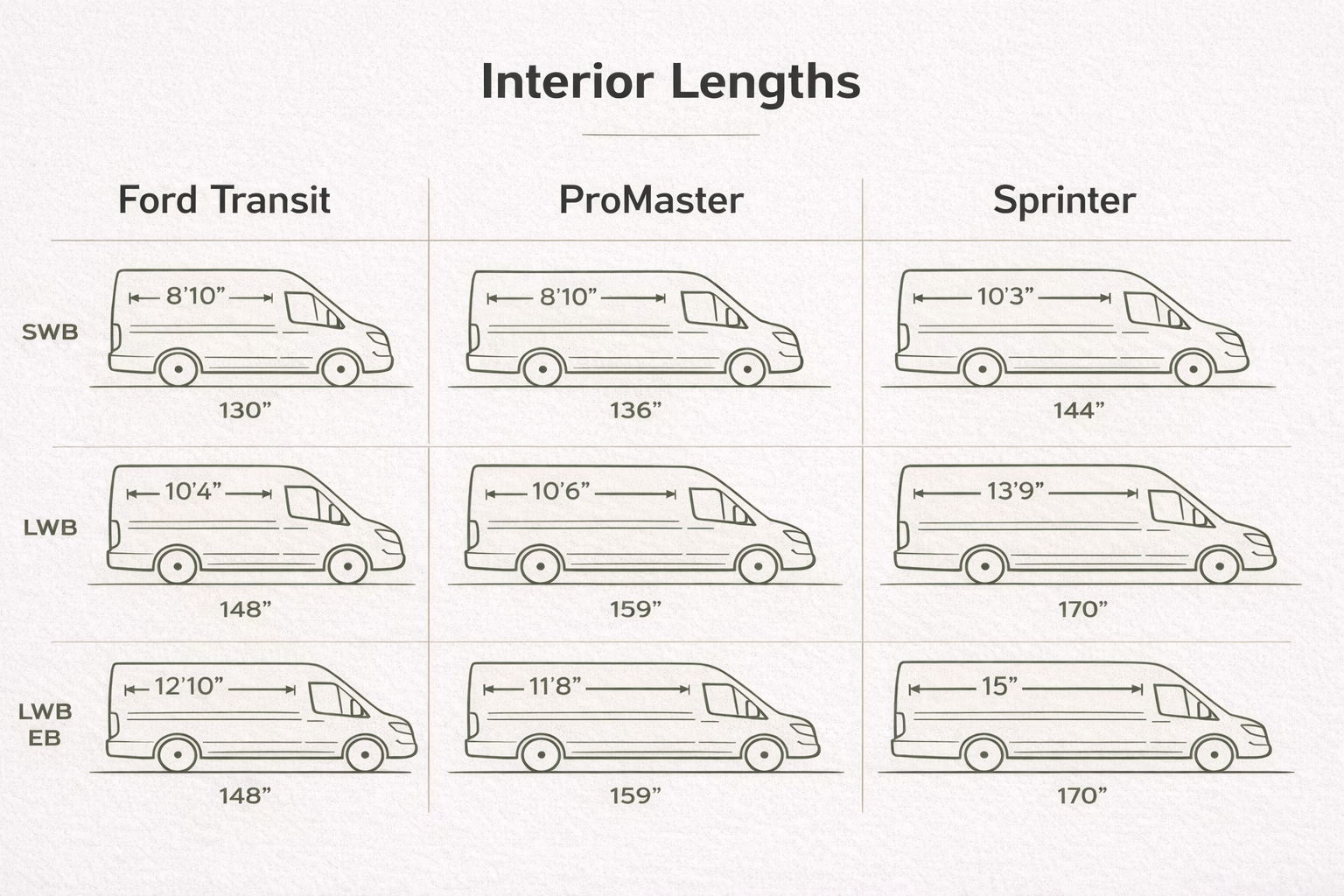 Interior Lengths

| | Ford Transit | ProMaster | Sprinter |
|---|---|---|---|
| SWB | 8'10" 130" | 8'10" 136" | 10'3" 144" |
| LWB | 10'4" 148" | 10'6" 159" | 13'9" 170" |
| LWB EB | 12'10" 148" | 11'8" 159" | 15" 170" |