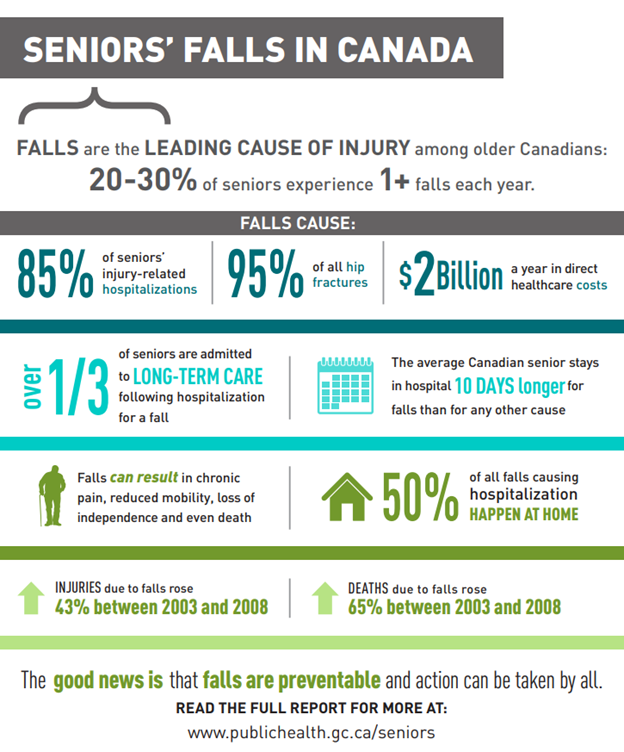 SENIORS' FALLS IN CANADA

FALLS are the LEADING CAUSE OF INJURY among older Canadians: 20-30% of seniors experience 1+ falls each year.

FALLS CAUSE:

85% of seniors' injury-related hospitalizations

95% of all hip fractures

$2 Billion a year in direct healthcare costs

over 1/3 of seniors are admitted to LONG-TERM CARE following hospitalization for a fall

The average Canadian senior stays in hospital 10 DAYS longer for falls than for any other cause

Falls can result in chronic pain, reduced mobility, loss of independence and even death

50% of all falls causing hospitalization HAPPEN AT HOME

INJURIES due to falls rose 43% between 2003 and 2008

DEATHS due to falls rose 65% between 2003 and 2008

The good news is that falls are preventable and action can be taken by all.

READ THE FULL REPORT FOR MORE AT:

www.publichealth.gc.ca/seniors