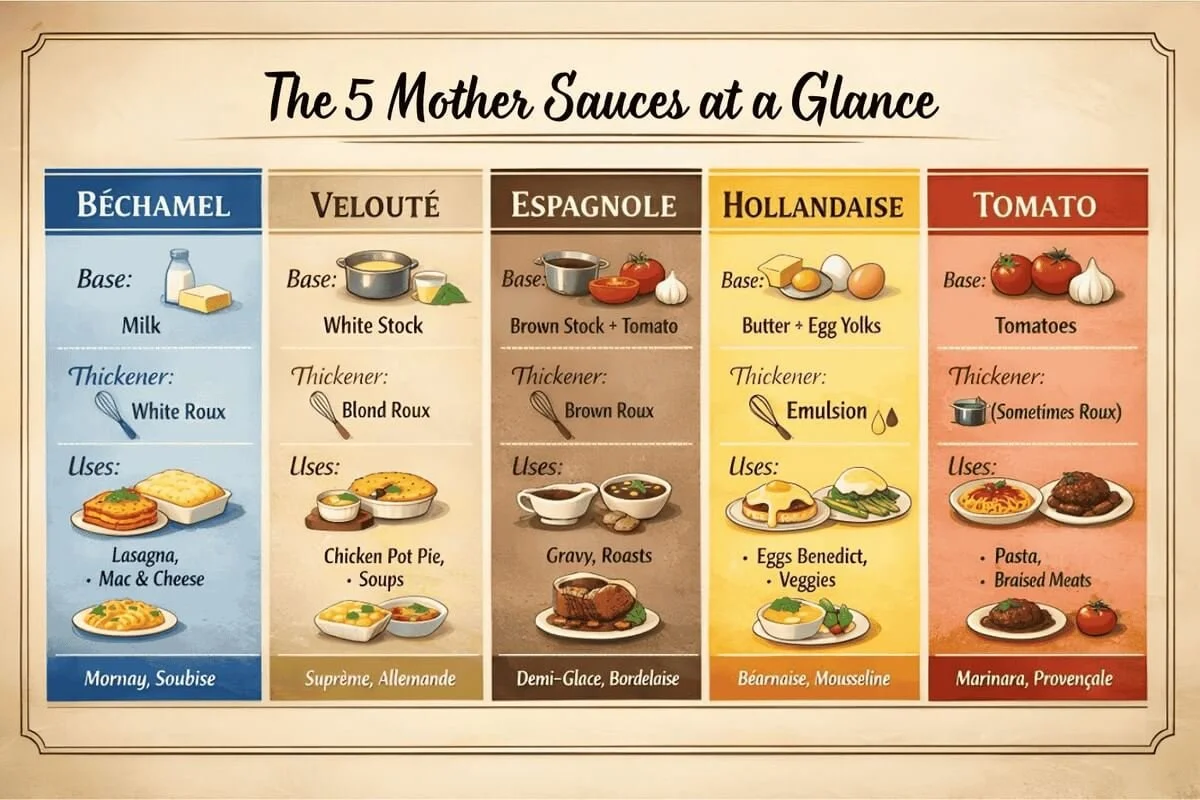 The 5 Mother Sauces at a Glance

BÉCHAMEL

Base:
Milk

Thickener:
White Roux

Uses:
Lasagna,
• Mac & Cheese

Mornay, Soubise

VELOUTÉ

Base:
White Stock

Thickener:
Blond Roux

Uses:
Chicken Pot Pie,
• Soups

Suprème, Allemande

ESPAGNOLE

Base:
Brown Stock + Tomato

Thickener:
Brown Roux

Uses:
Gravy, Roasts

Demi-Glace, Bordelaise

HOLLANDAISE

Base:
Butter + Egg Yolks

Thickener:
Emulsion

Uses:
• Eggs Benedict,
• Veggies

Béarnaise, Mousseline

TOMATO

Base:
Tomatoes

Thickener:
(Sometimes Roux)

Uses:
• Pasta,
• Braised Meats

Marinara, Provençale