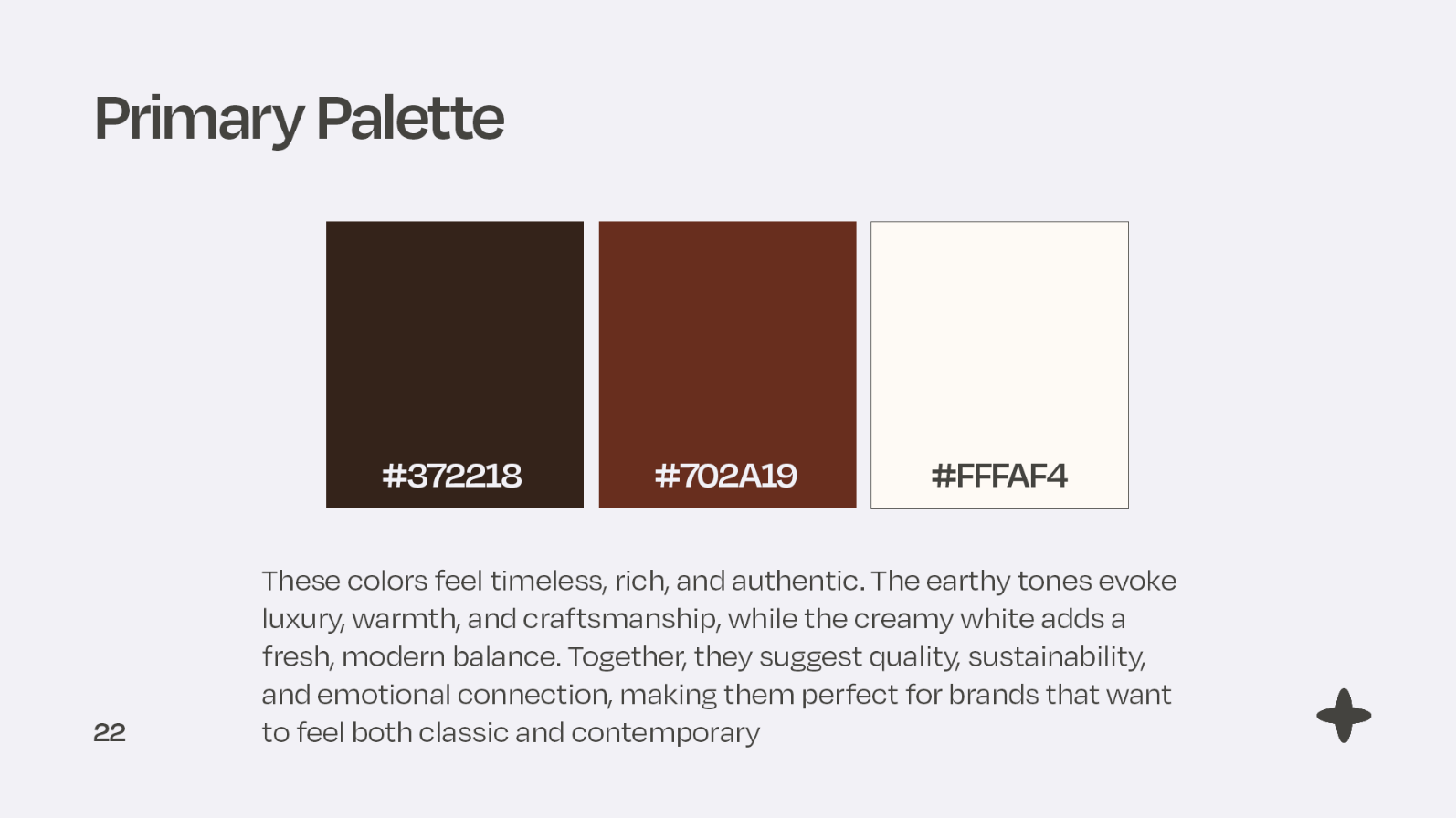 Primary Palette

#372218

#702A19

#FFFAF4

These colors feel timeless, rich, and authentic. The earthy tones evoke luxury, warmth, and craftsmanship, while the creamy white adds a fresh, modern balance. Together, they suggest quality, sustainability, and emotional connection, making them perfect for brands that want to feel both classic and contemporary

22