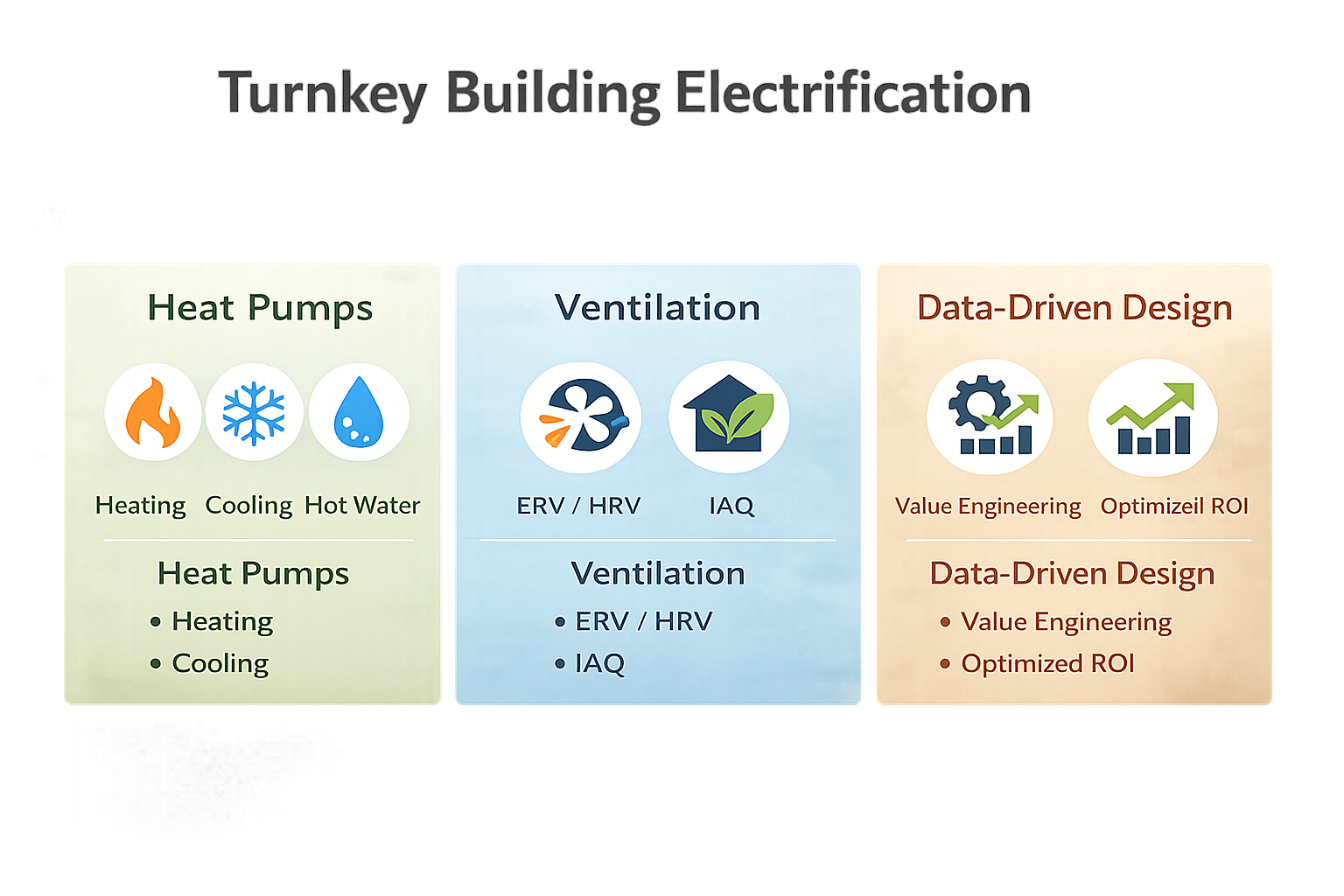 Turnkey Building Electrification

Heat Pumps

Heating Cooling Hot Water

Heat Pumps
• Heating
• Cooling

Ventilation

ERV / HRV IAQ

Ventilation
• ERV / HRV
• IAQ

Data-Driven Design

Value Engineering Optimizeil ROI

Data-Driven Design
• Value Engineering
• Optimized ROI