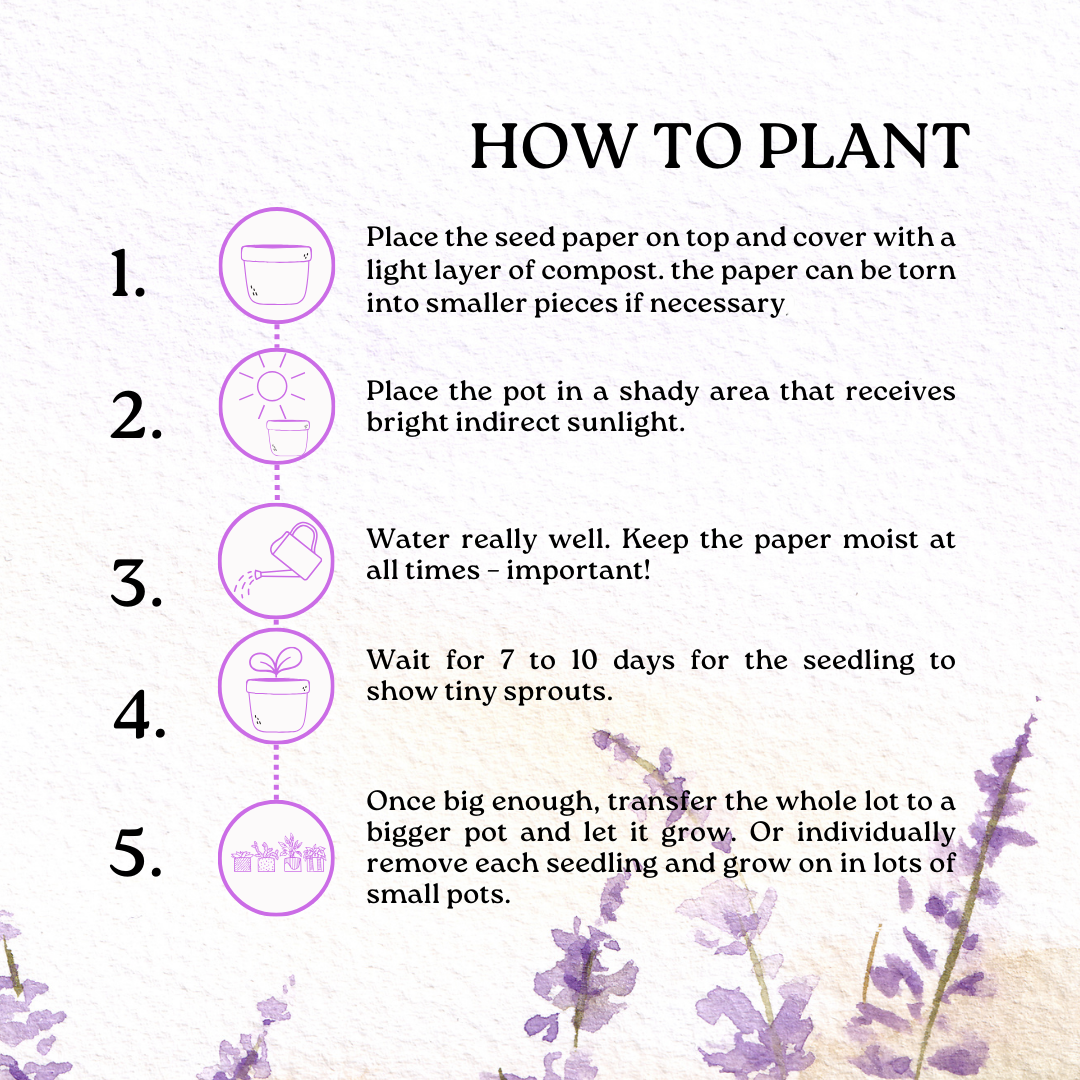 HOW TO PLANT

1. Place the seed paper on top and cover with a light layer of compost. the paper can be torn into smaller pieces if necessary

2. Place the pot in a shady area that receives bright indirect sunlight.

3. Water really well. Keep the paper moist at all times - important!

4. Wait for 7 to 10 days for the seedling to show tiny sprouts.

5. Once big enough, transfer the whole lot to a bigger pot and let it grow. Or individually remove each seedling and grow on in lots of small pots.