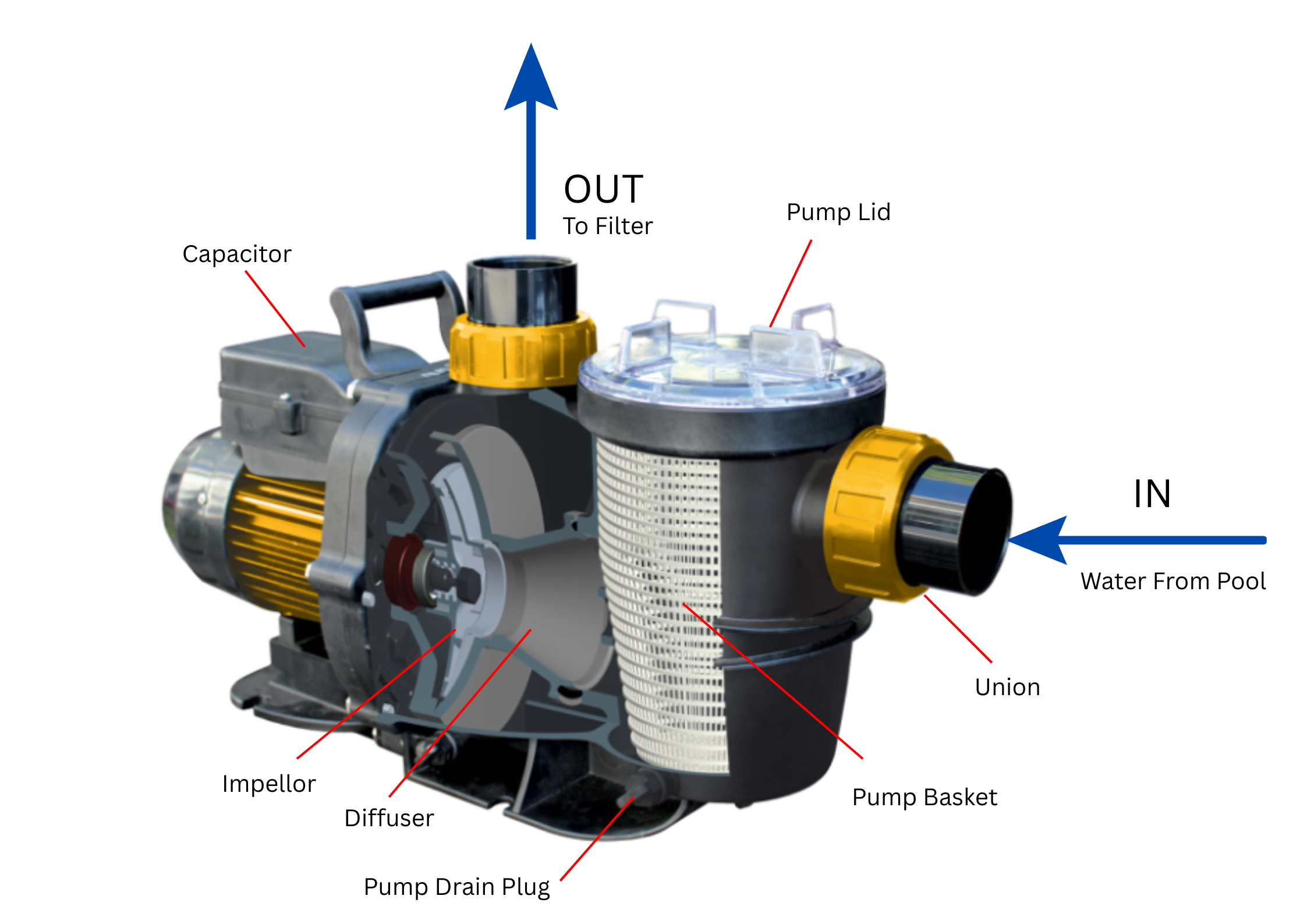 OUT
To Filter

Pump Lid

Capacitor

IN

Water From Pool

Union

Impellor

Diffuser

Pump Basket

Pump Drain Plug