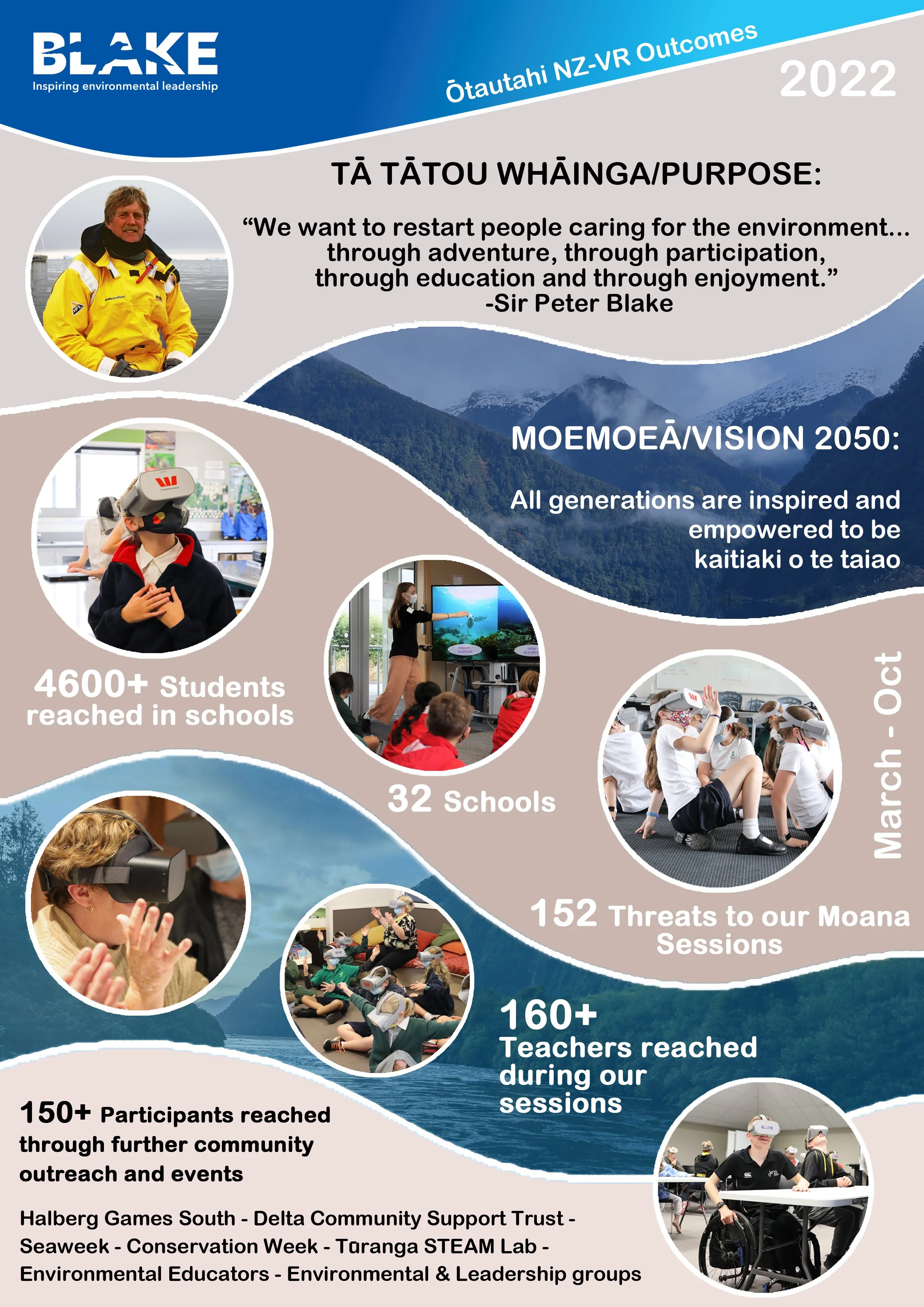 BLAKE
Inspiring environmental leadership

Ōtautahi NZ-VR Outcomes
2022

TĀ TĀTOU WHĀINGA/PURPOSE:

“We want to restart people caring for the environment... through adventure, through participation, through education and through enjoyment.”
-Sir Peter Blake

MOEMOEĀ/VISION 2050:

All generations are inspired and empowered to be kaitiaki o te taiao

4600+ Students reached in schools

32 Schools

March - Oct

152 Threats to our Moana Sessions

160+ Teachers reached during our sessions

150+ Participants reached through further community outreach and events

Halberg Games South - Delta Community Support Trust - Seaweek - Conservation Week - Tūranga STEAM Lab - Environmental Educators - Environmental & Leadership groups