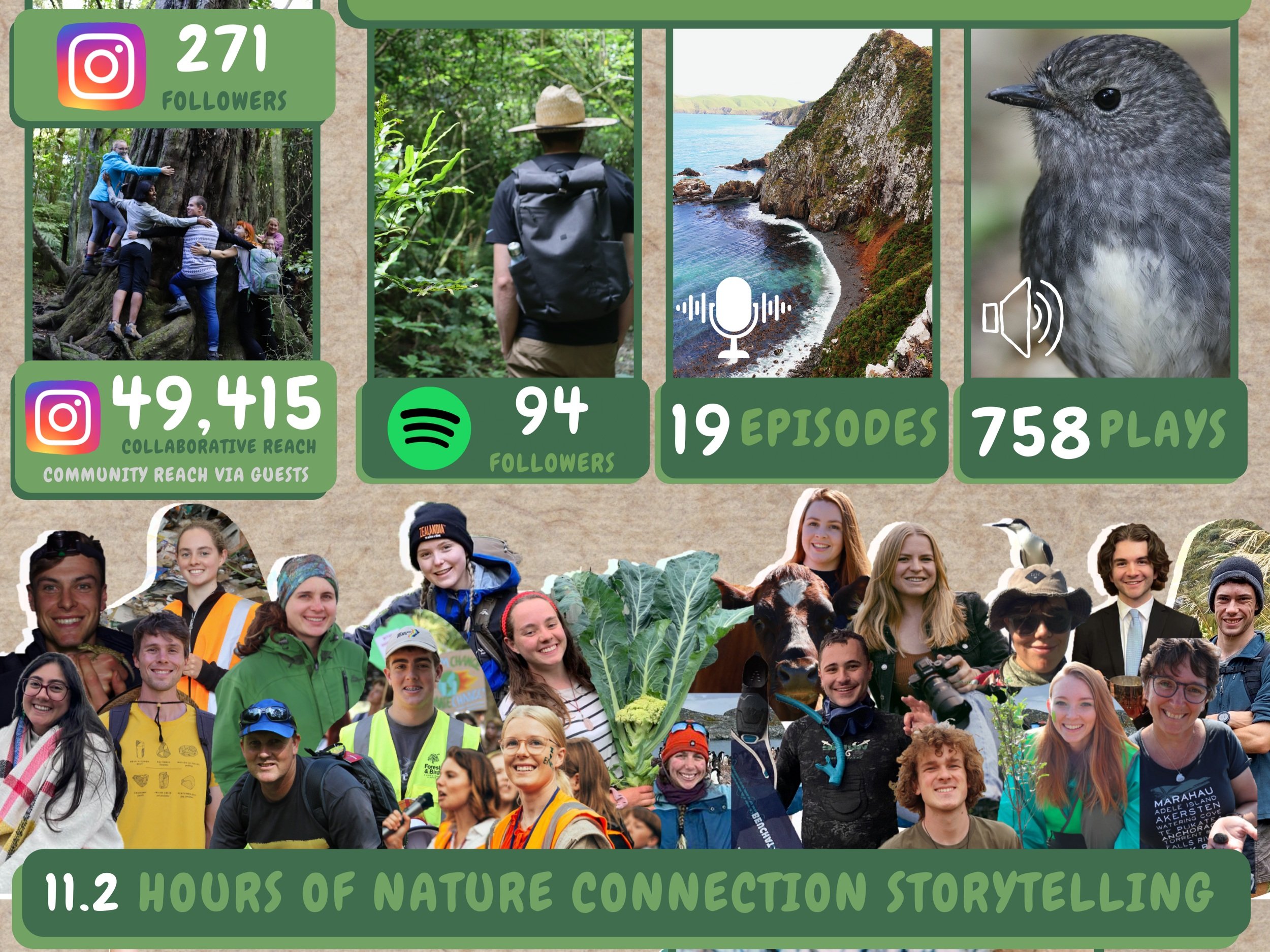 271
FOLLOWERS

49,415
COLLABORATIVE REACH
COMMUNITY REACH VIA GUESTS

94
FOLLOWERS

19 EPISODES

758 PLAYS

ZEALANDIA

Forest & Bird

MARAHAU ADELE ISLAND AKERSTEN WATERING COVE TE PUKATEA ANCHORAGE TORRENT BAY FALLS RIVER

11.2 HOURS OF NATURE CONNECTION STORYTELLING