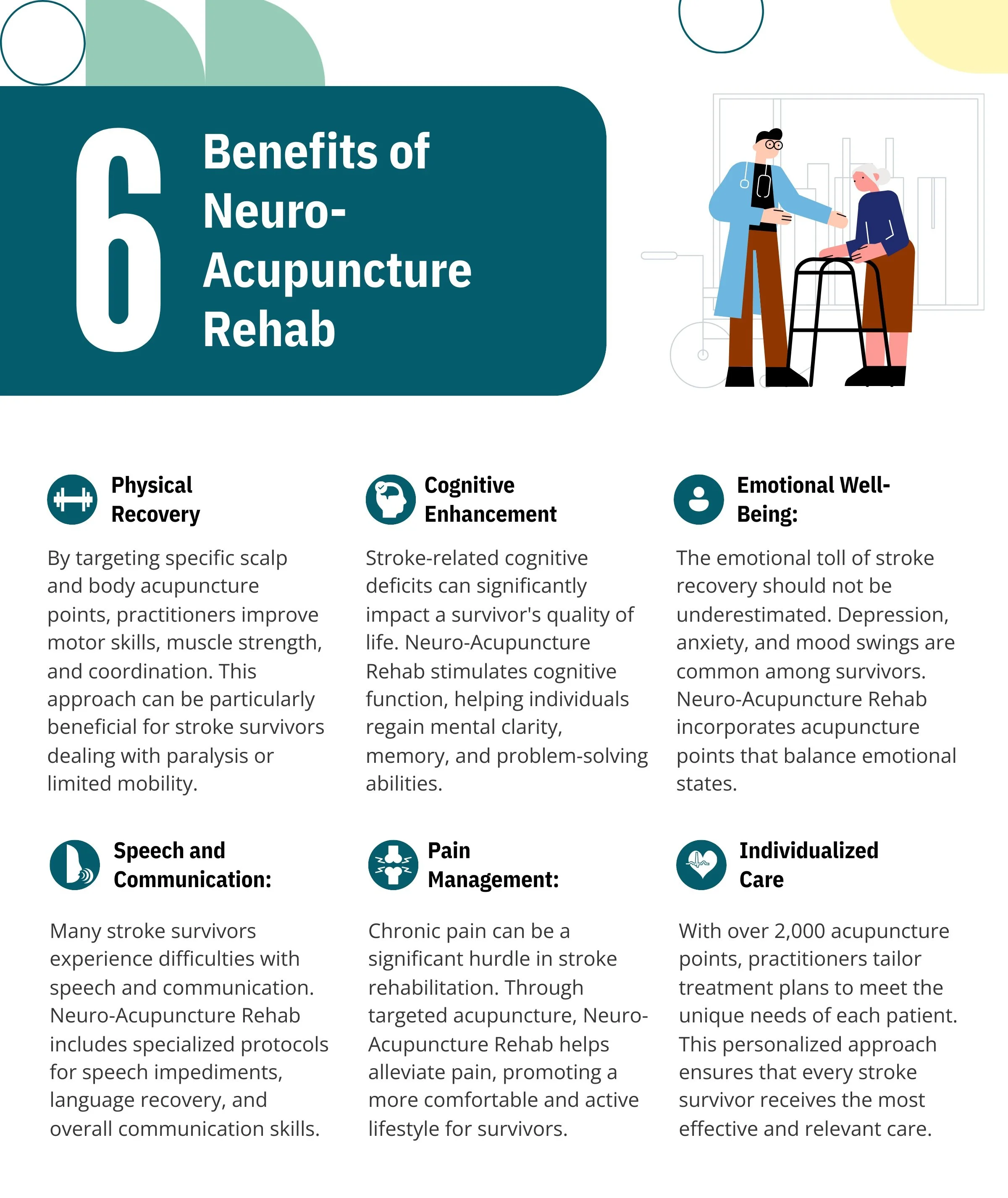 6 Benefits of Neuro-Acupuncture Rehab

Physical Recovery

By targeting specific scalp and body acupuncture points, practitioners improve motor skills, muscle strength, and coordination. This approach can be particularly beneficial for stroke survivors dealing with paralysis or limited mobility.

Cognitive Enhancement

Stroke-related cognitive deficits can significantly impact a survivor's quality of life. Neuro-Acupuncture Rehab stimulates cognitive function, helping individuals regain mental clarity, memory, and problem-solving abilities.

Emotional Well-Being:

The emotional toll of stroke recovery should not be underestimated. Depression, anxiety, and mood swings are common among survivors. Neuro-Acupuncture Rehab incorporates acupuncture points that balance emotional states.

Speech and Communication:

Many stroke survivors experience difficulties with speech and communication. Neuro-Acupuncture Rehab includes specialized protocols for speech impediments, language recovery, and overall communication skills.

Pain Management:

Chronic pain can be a significant hurdle in stroke rehabilitation. Through targeted acupuncture, Neuro-Acupuncture Rehab helps alleviate pain, promoting a more comfortable and active lifestyle for survivors.

Individualized Care

With over 2,000 acupuncture points, practitioners tailor treatment plans to meet the unique needs of each patient. This personalized approach ensures that every stroke survivor receives the most effective and relevant care.