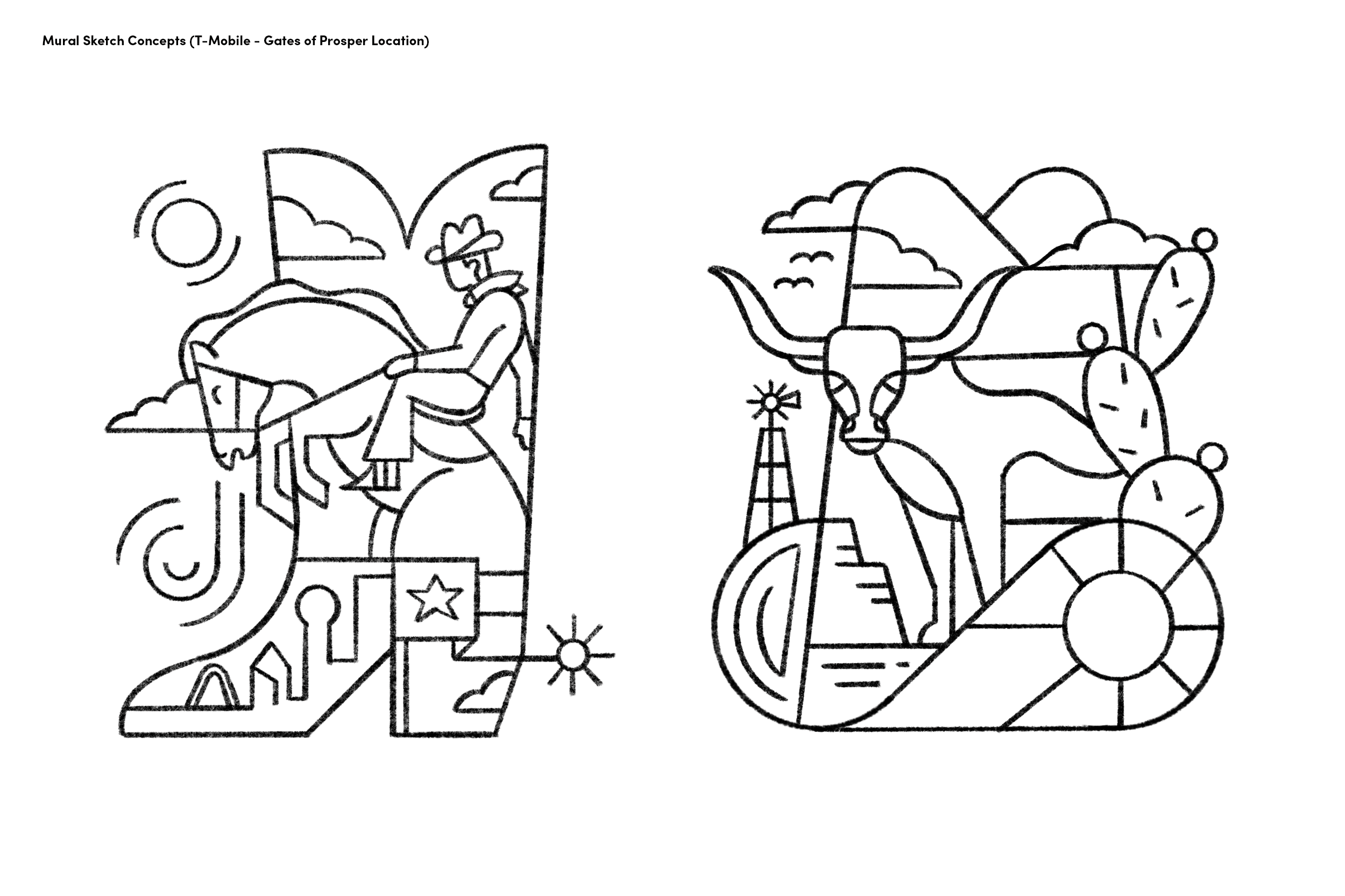 Mural Sketch Concepts (T-Mobile - Gates of Prosper Location)