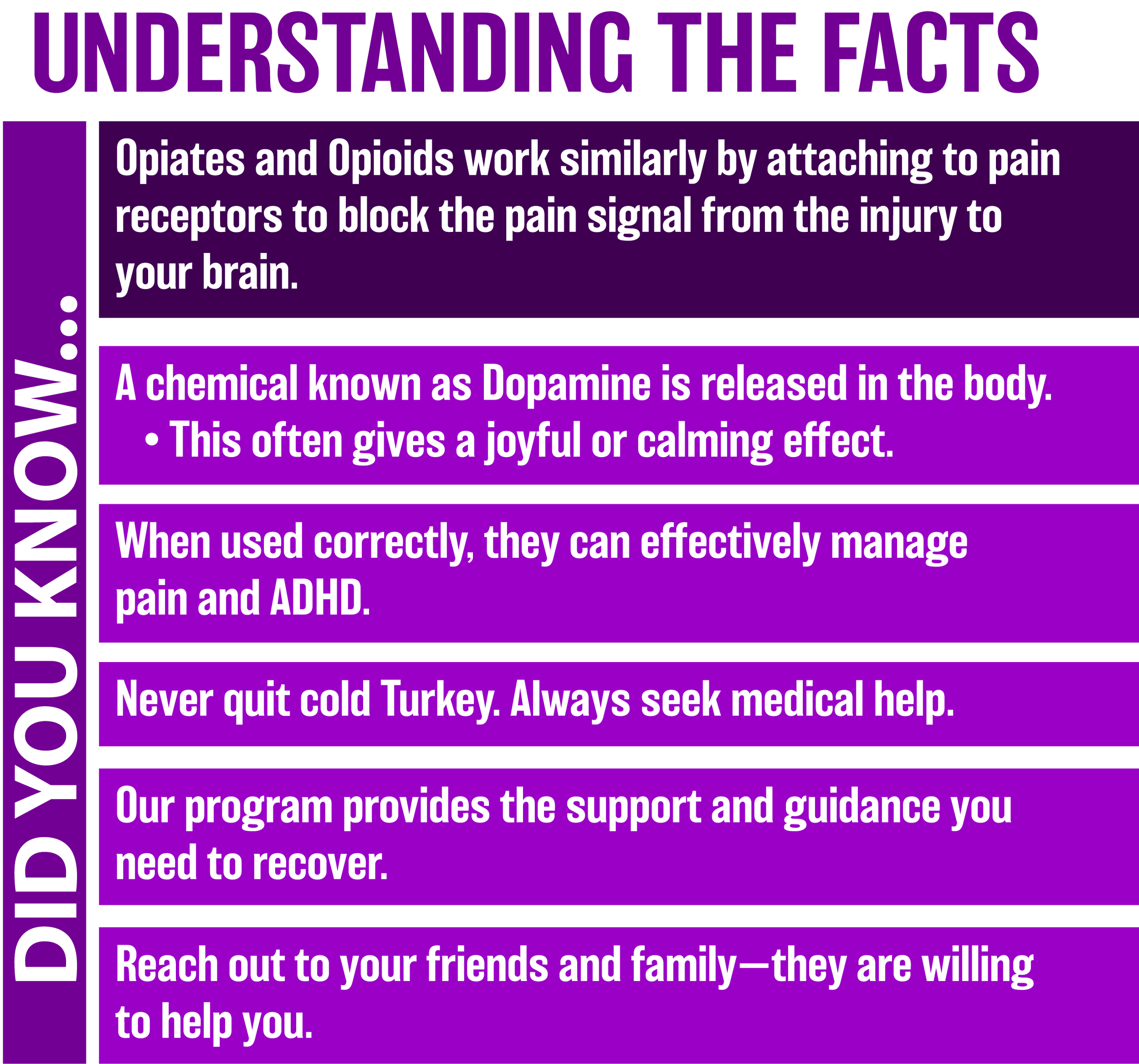 UNDERSTANDING THE FACTS

DID YOU KNOW...

Opiates and Opioids work similarly by attaching to pain receptors to block the pain signal from the injury to your brain.

A chemical known as Dopamine is released in the body.
• This often gives a joyful or calming effect.

When used correctly, they can effectively manage pain and ADHD.

Never quit cold Turkey. Always seek medical help.

Our program provides the support and guidance you need to recover.

Reach out to your friends and family—they are willing to help you.