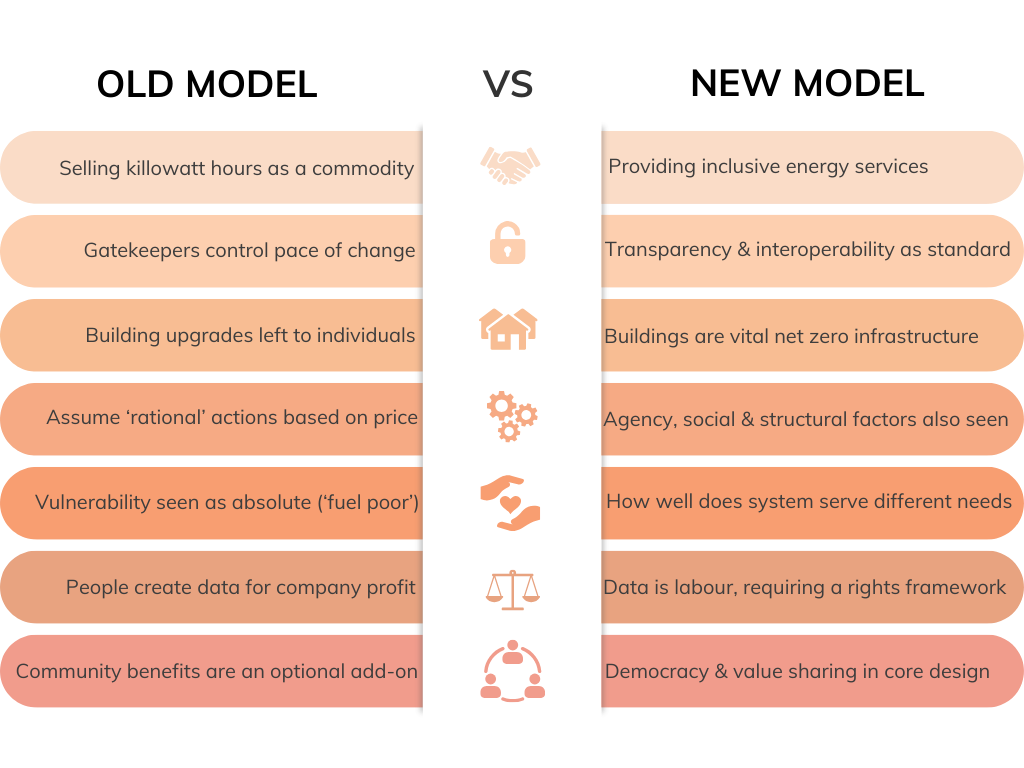 | OLD MODEL | VS | NEW MODEL |
|---|---|---|
| Selling killowatt hours as a commodity | | Providing inclusive energy services |
| Gatekeepers control pace of change | | Transparency & interoperability as standard |
| Building upgrades left to individuals | | Buildings are vital net zero infrastructure |
| Assume ‘rational’ actions based on price | | Agency, social & structural factors also seen |
| Vulnerability seen as absolute (‘fuel poor’) | | How well does system serve different needs |
| People create data for company profit | | Data is labour, requiring a rights framework |
| Community benefits are an optional add-on | | Democracy & value sharing in core design |