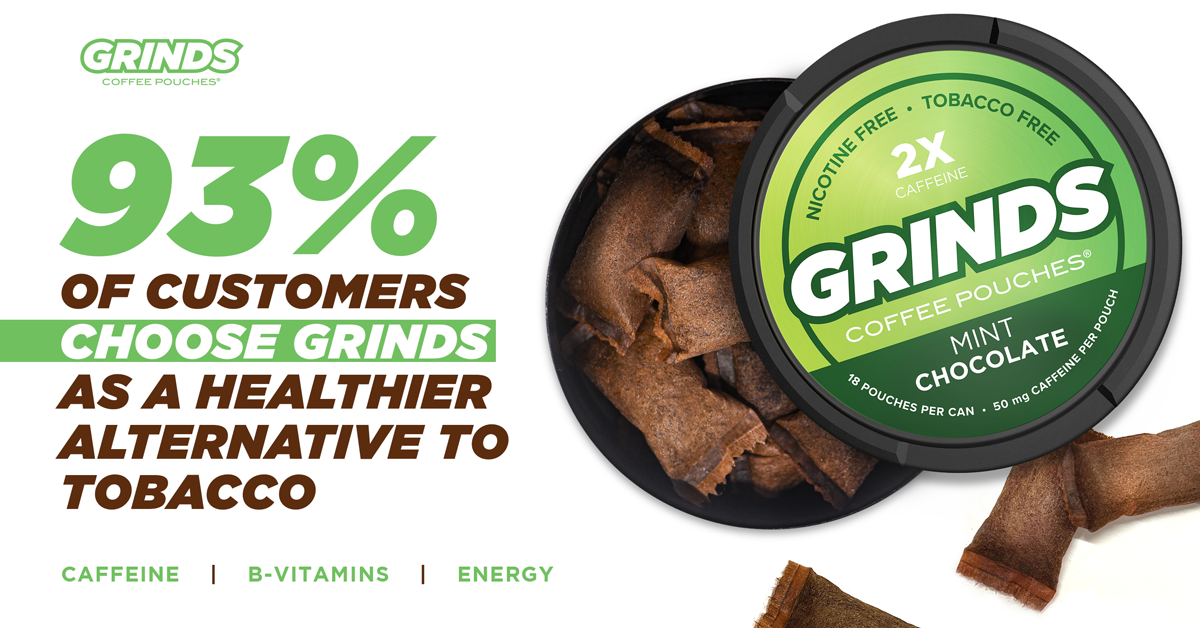 GRINDS
COFFEE POUCHES®

93%
OF CUSTOMERS
CHOOSE GRINDS
AS A HEALTHIER
ALTERNATIVE TO
TOBACCO

CAFFEINE | B-VITAMINS | ENERGY

NICOTINE FREE • TOBACCO FREE
2X
CAFFEINE
GRINDS
COFFEE POUCHES®
MINT
CHOCOLATE
18 POUCHES PER CAN • 50 mg CAFFEINE PER POUCH