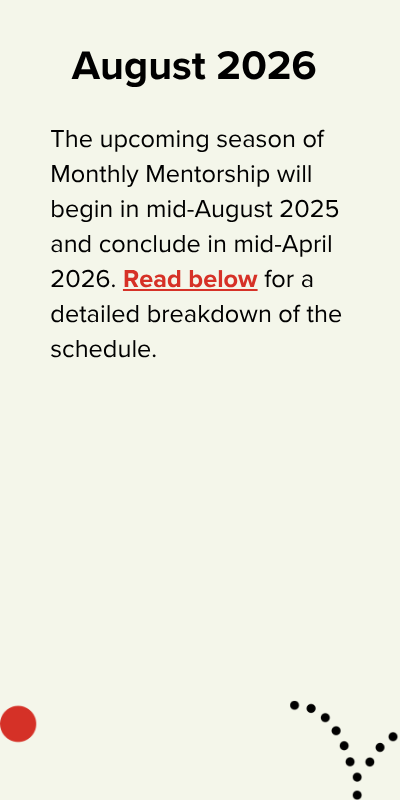 August 2026

The upcoming season of Monthly Mentorship will begin in mid-August 2025 and conclude in mid-April 2026. Read below for a detailed breakdown of the schedule.