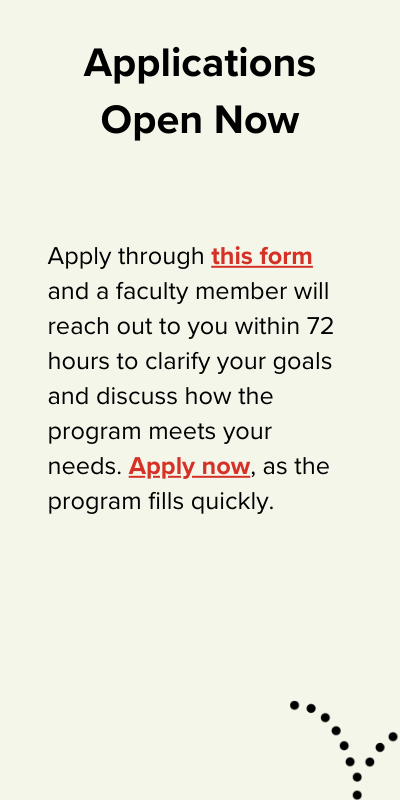 Applications Open Now

Apply through this form and a faculty member will reach out to you within 72 hours to clarify your goals and discuss how the program meets your needs. Apply now, as the program fills quickly.