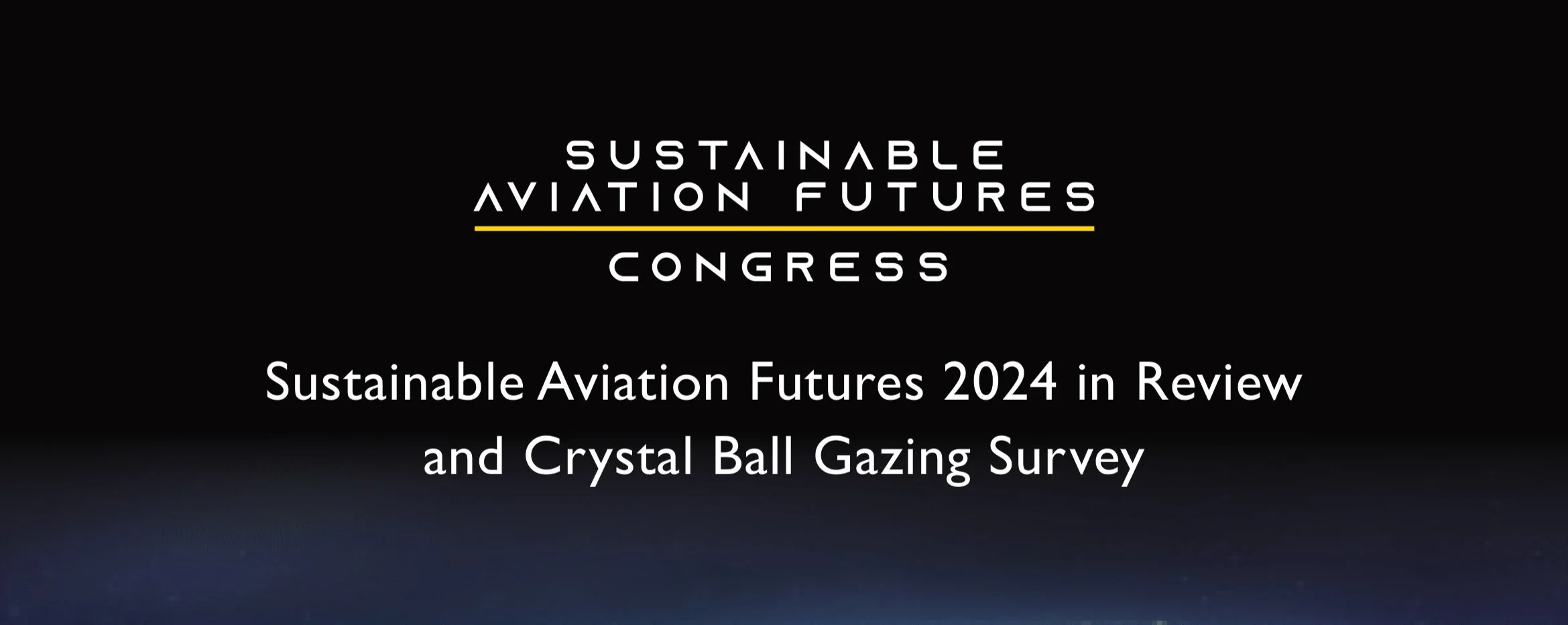 SUSTAINABLE
AVIATION FUTURES
CONGRESS

Sustainable Aviation Futures 2024 in Review and Crystal Ball Gazing Survey