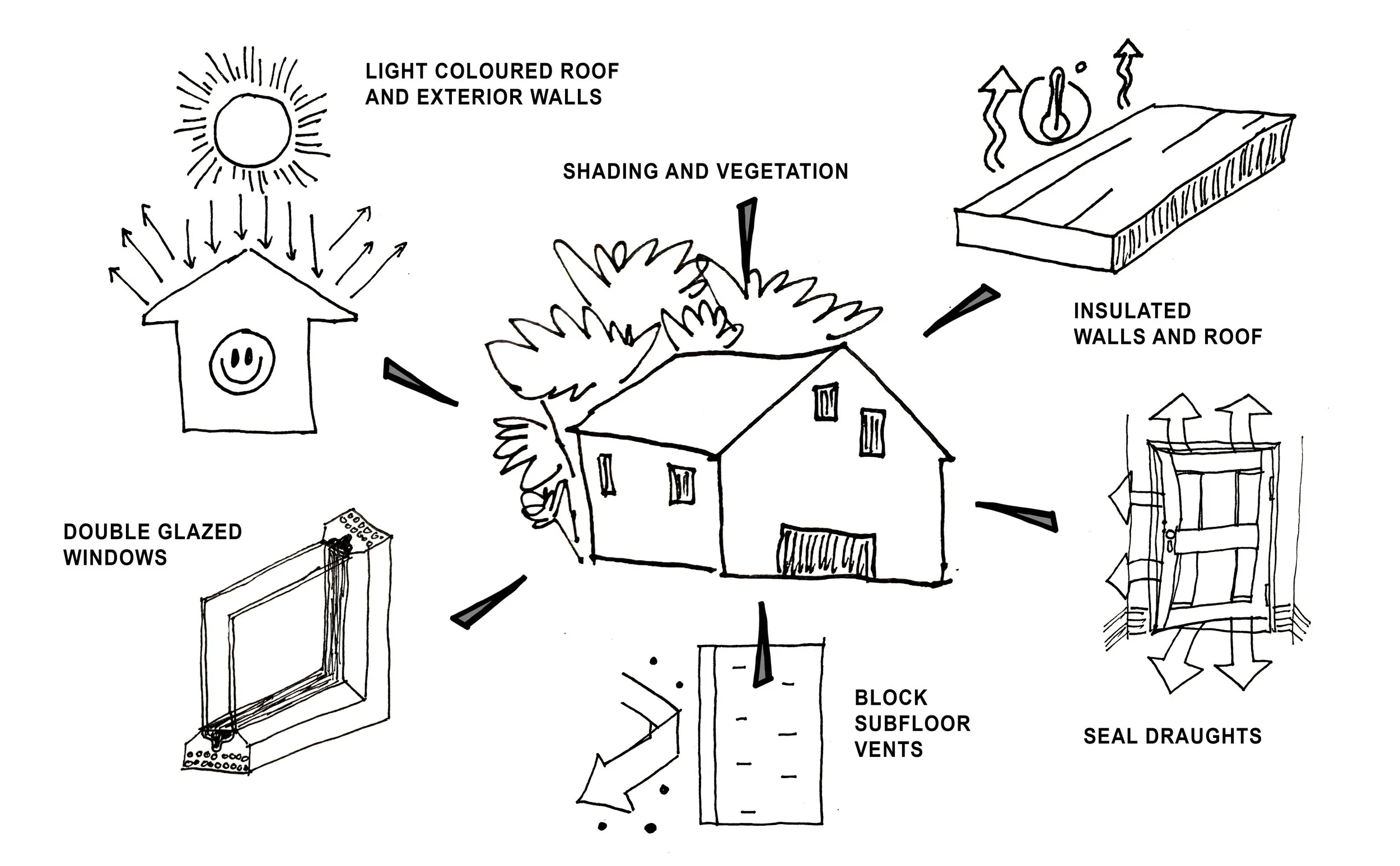 LIGHT COLOURED ROOF AND EXTERIOR WALLS

SHADING AND VEGETATION

INSULATED WALLS AND ROOF

DOUBLE GLAZED WINDOWS

BLOCK SUBFLOOR VENTS

SEAL DRAUGHTS