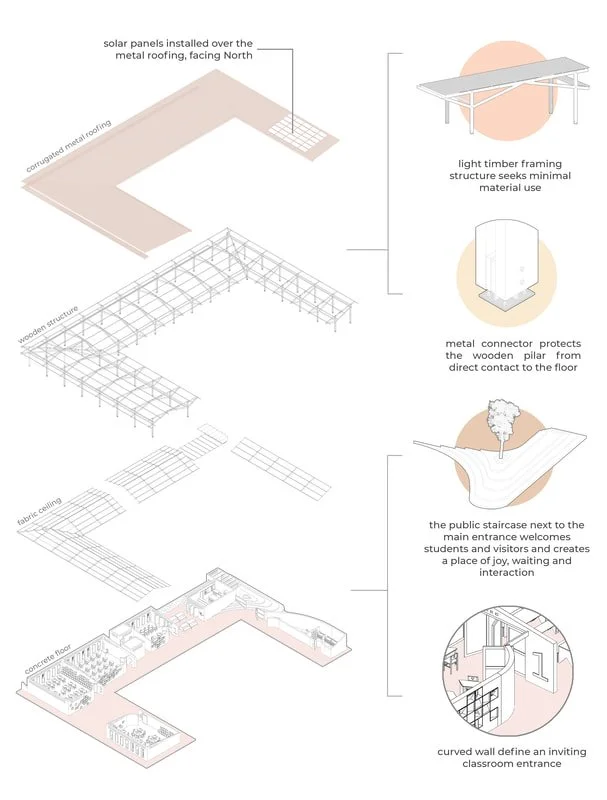 solar panels installed over the metal roofing, facing North

corrugated metal roofing

wooden structure

fabric ceiling

concrete floor

light timber framing structure seeks minimal material use

metal connector protects the wooden pilar from direct contact to the floor

the public staircase next to the main entrance welcomes students and visitors and creates a place of joy, waiting and interaction

1

curved wall define an inviting classroom entrance