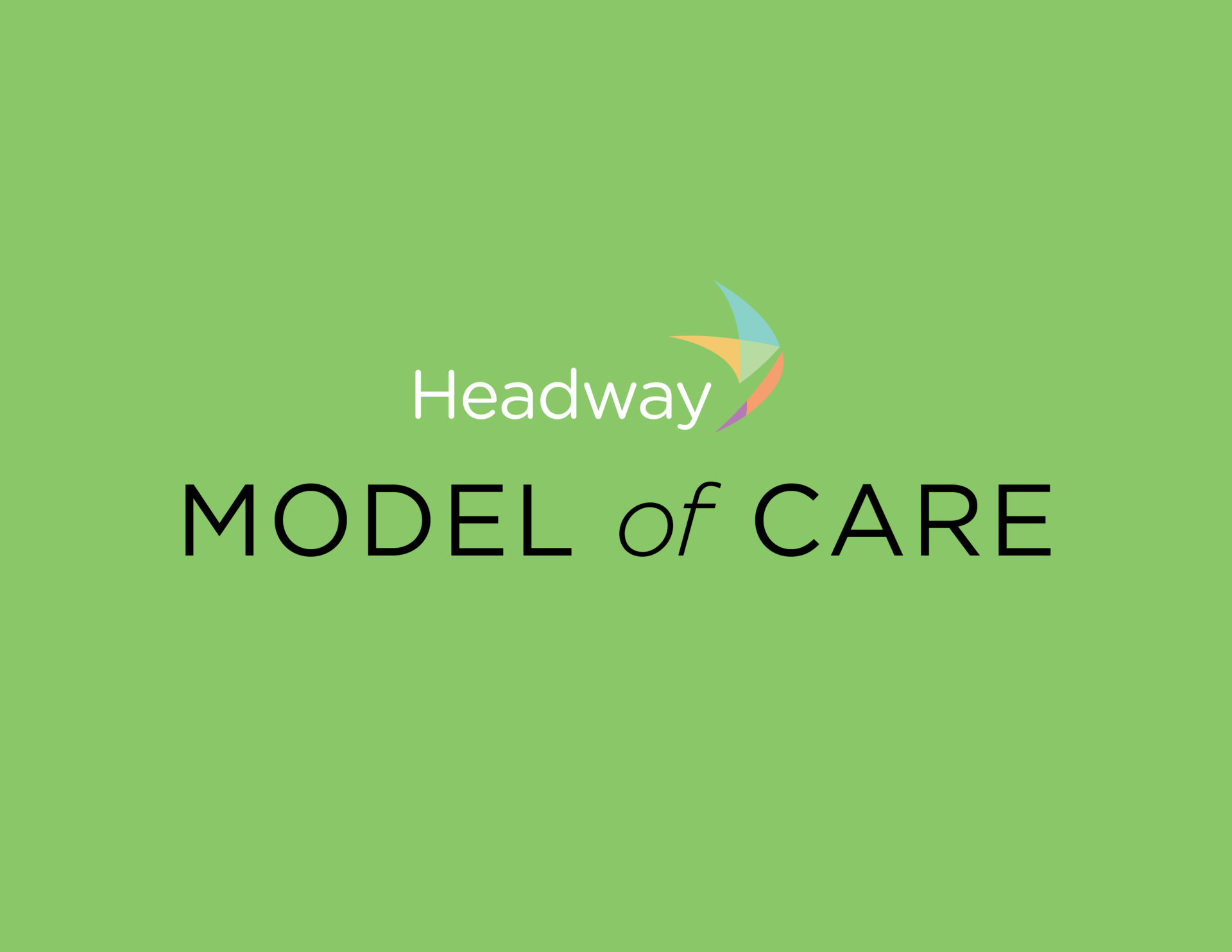 Headway

MODEL of CARE